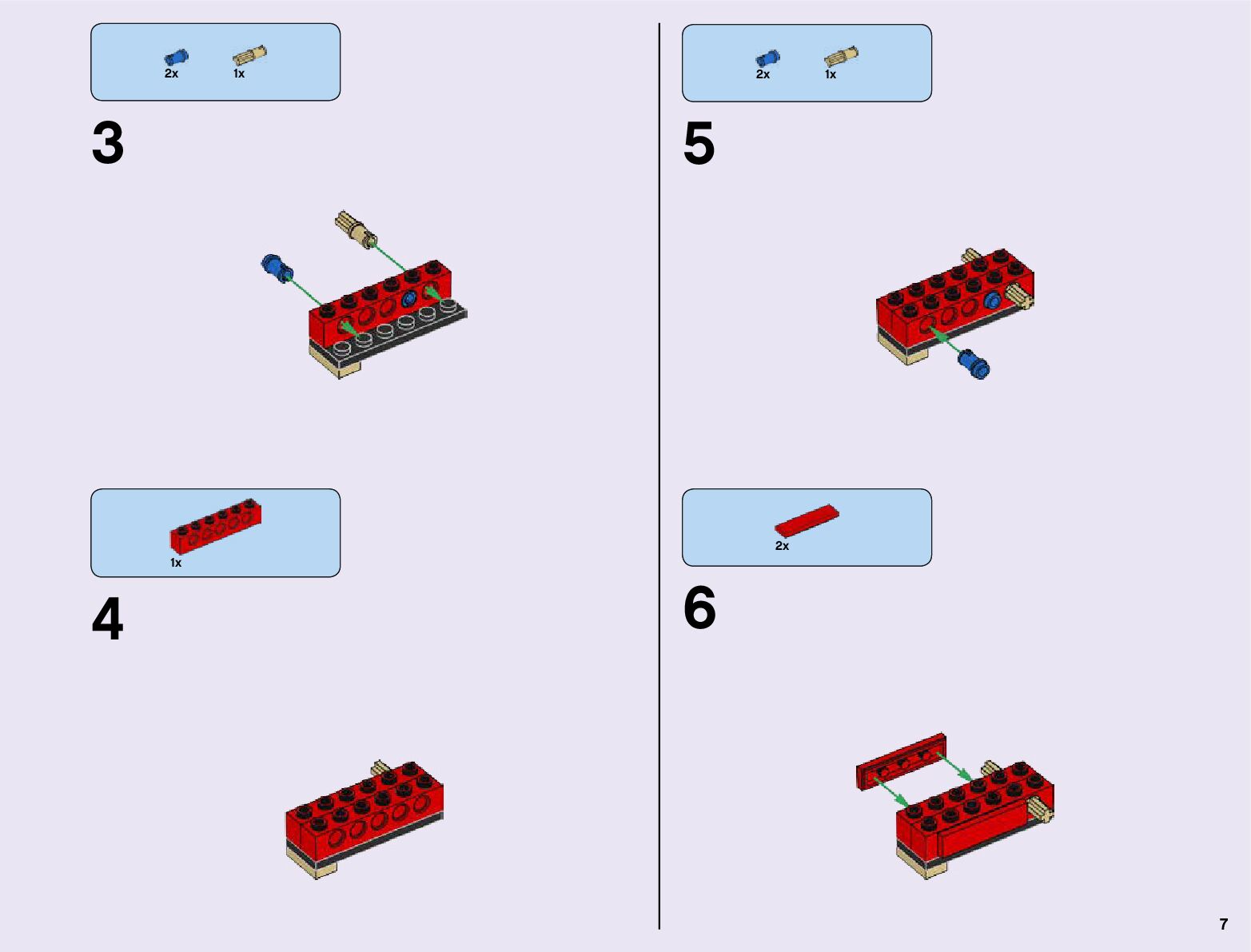 2x 1x

3

1x

4

2x 1x

5

2x

6

7