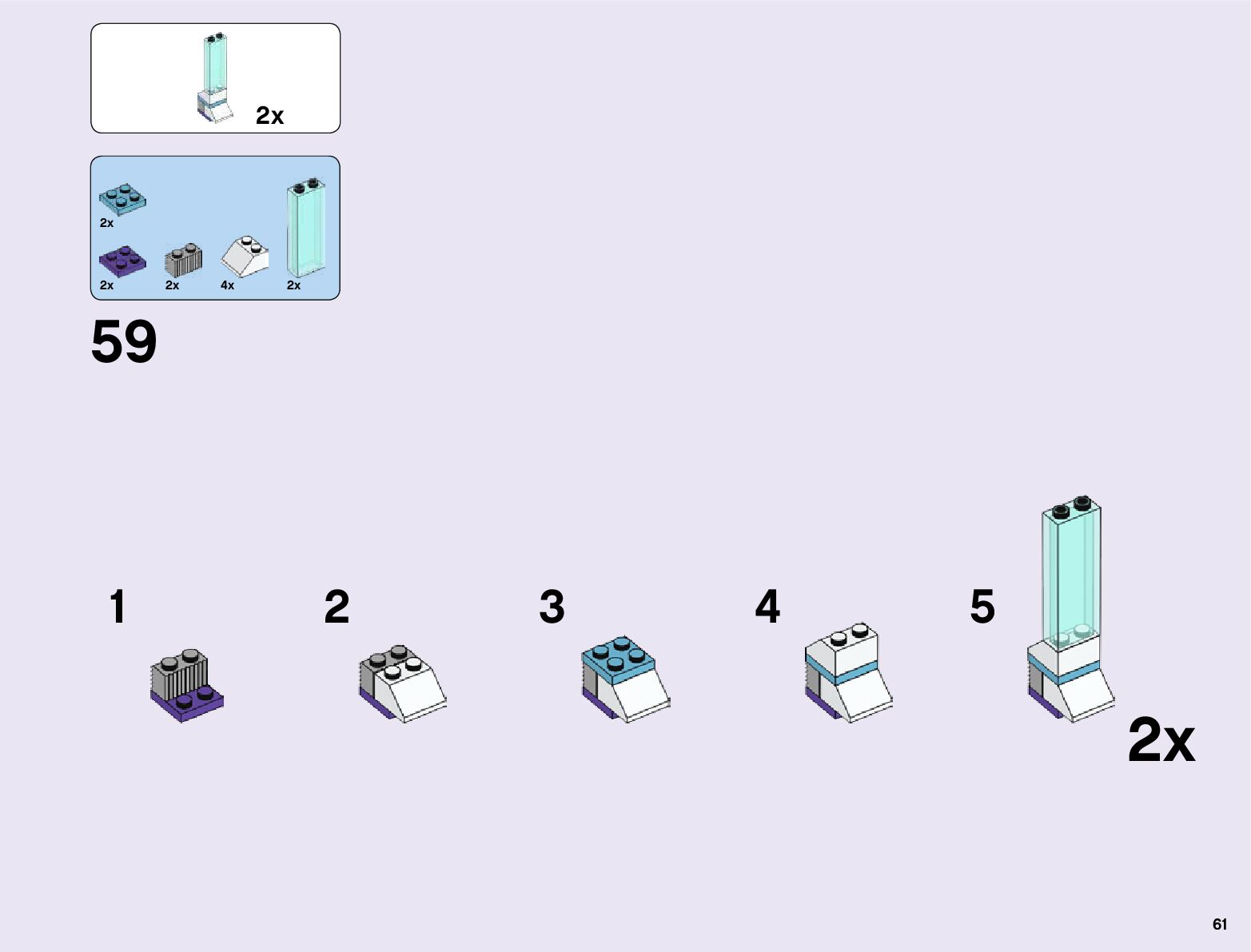 2x

2x

2x 2x 4x 2x

59

1

2

3

4

5

2x

61