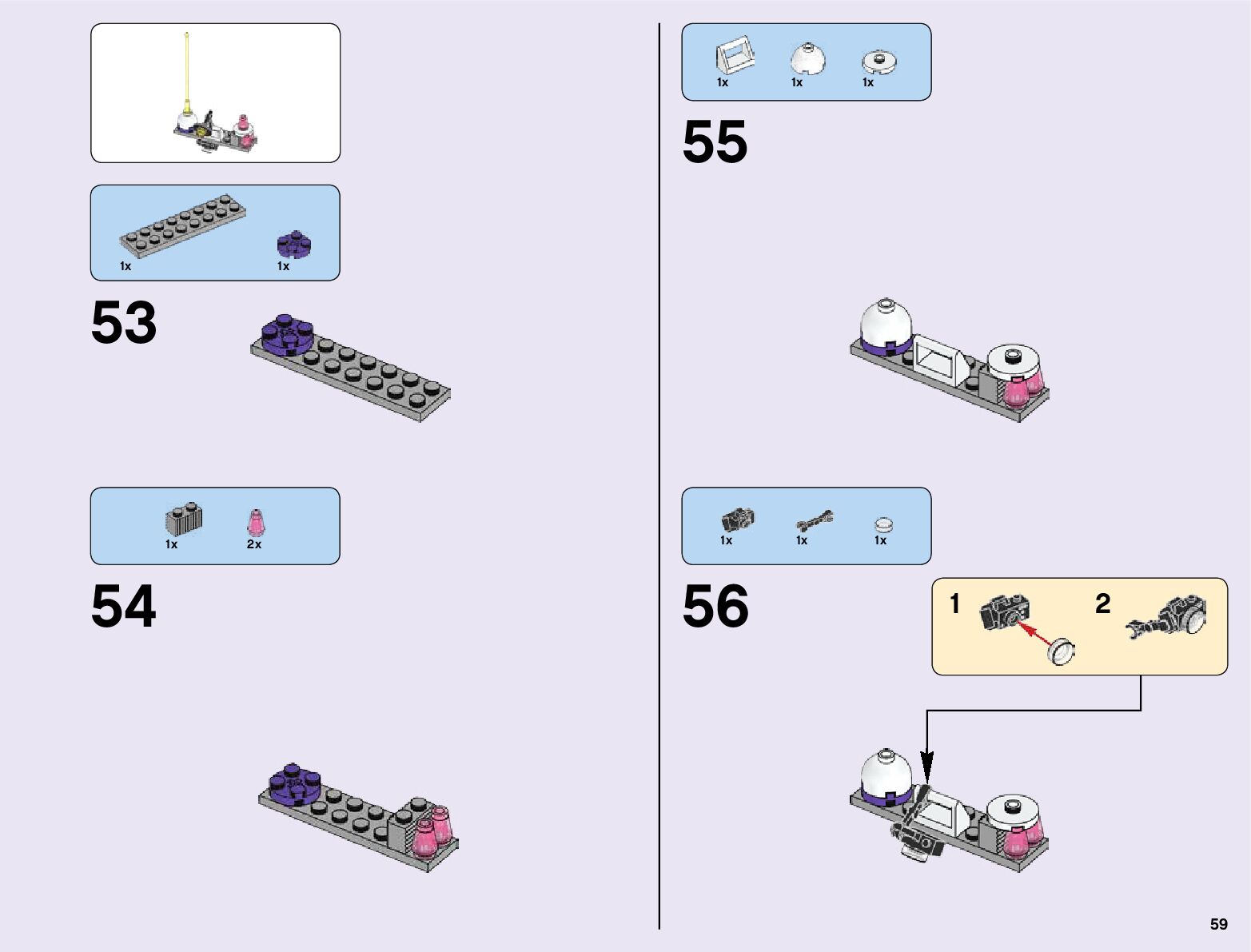 1x 1x

53

1x 2x

54

1x 1x 1x

55

1x 1x 1x

56

1

2

59