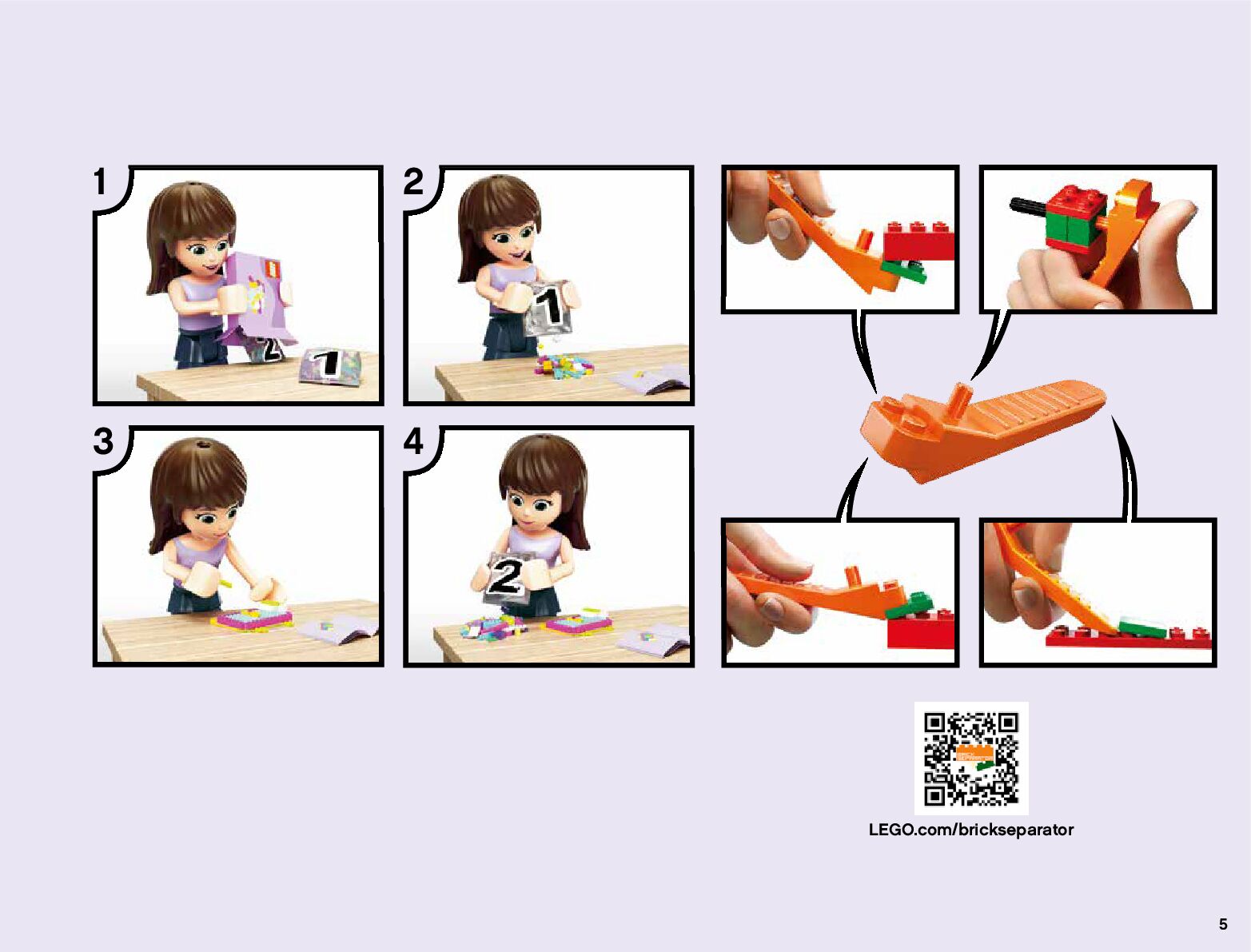 1

2

1

2

1

3

4

2

LEGO.com/brickseparator

5