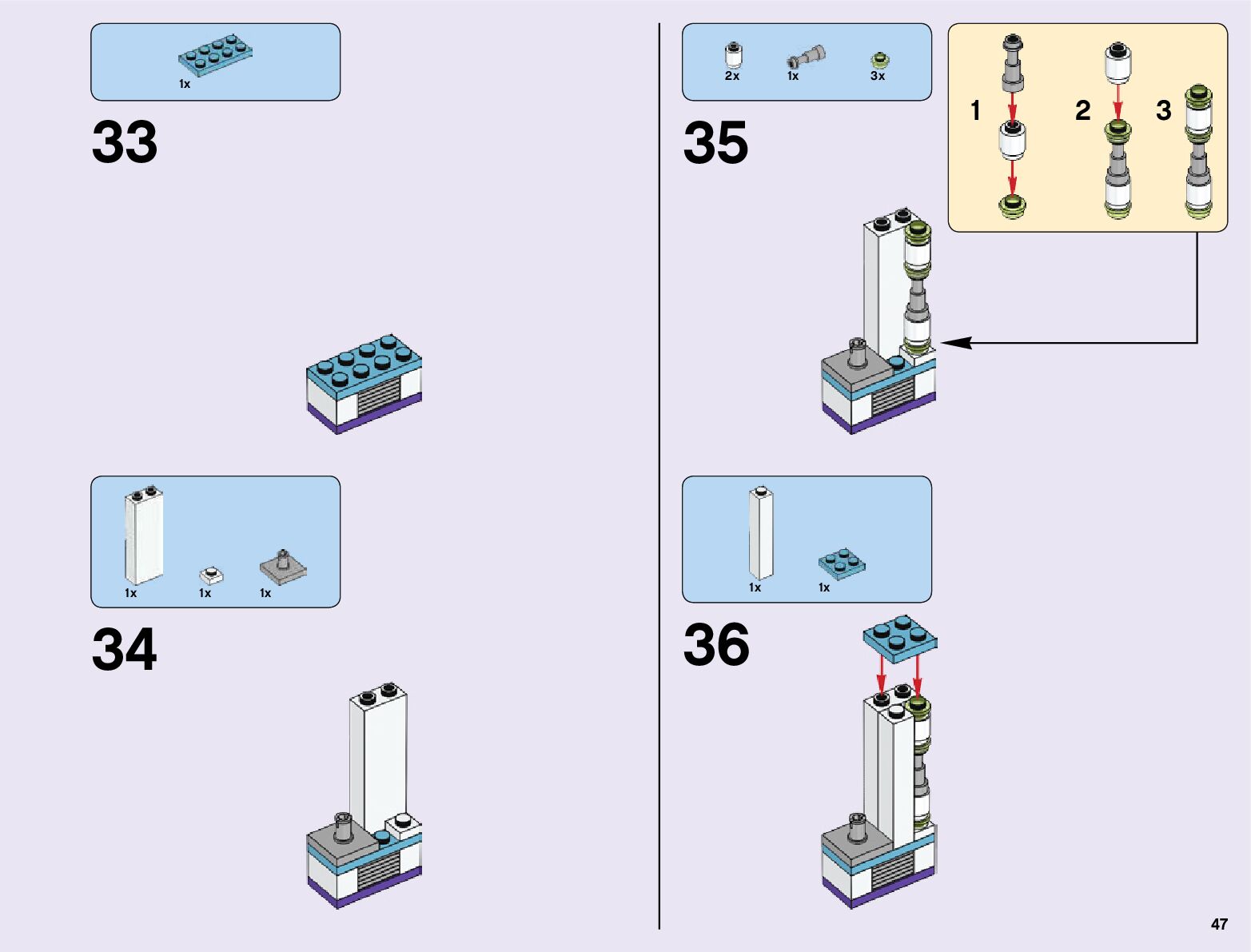 1x

33

1x 1x 1x

34

2x 1x 3x

35

1 2 3

1x 1x

36

47