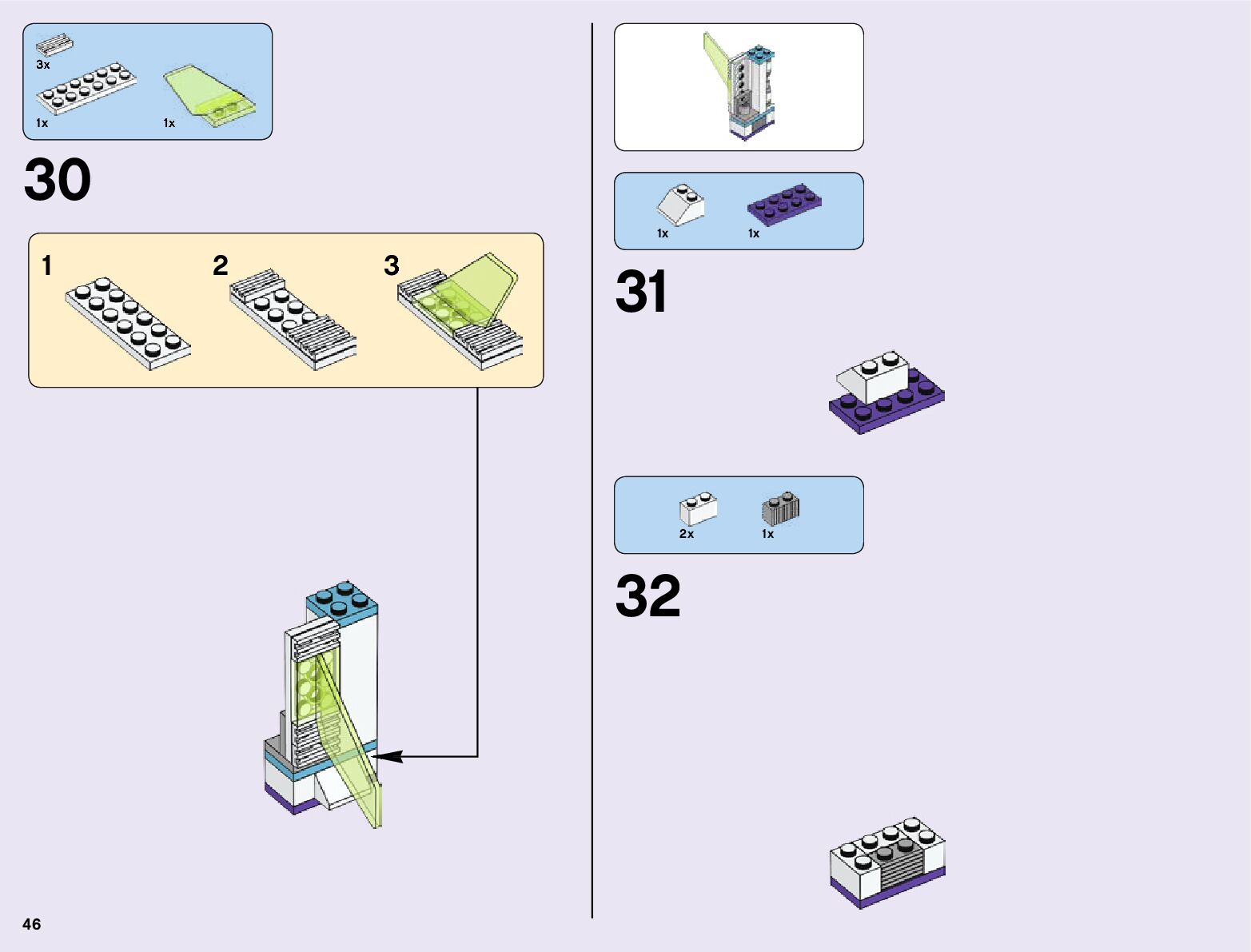 3x
1x
1x

30

1
2
3

46

1x
1x

31

2x
1x

32