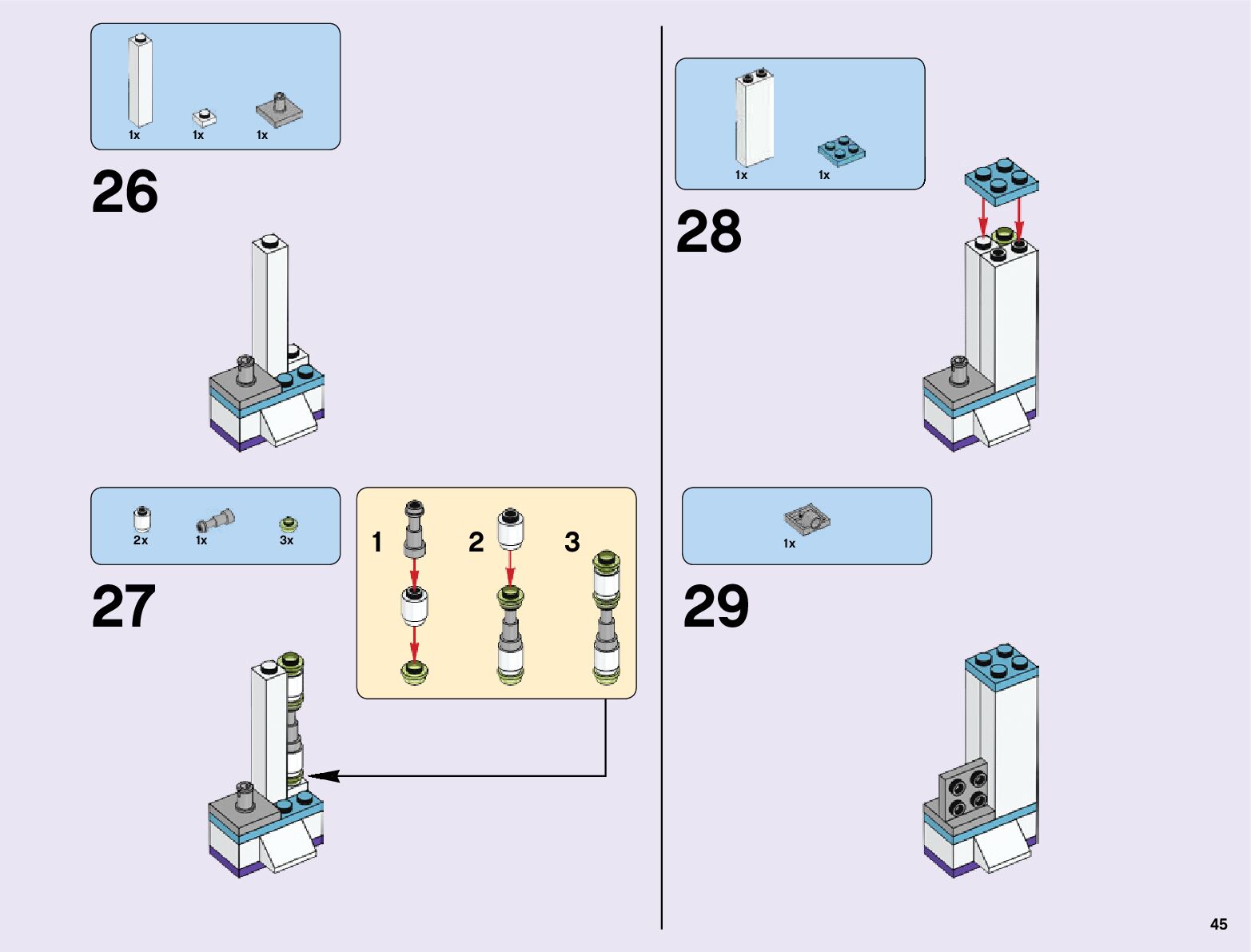 1x 1x 1x

26

2x 1x 3x

27

1 2 3

1x 1x

28

1x

29

45