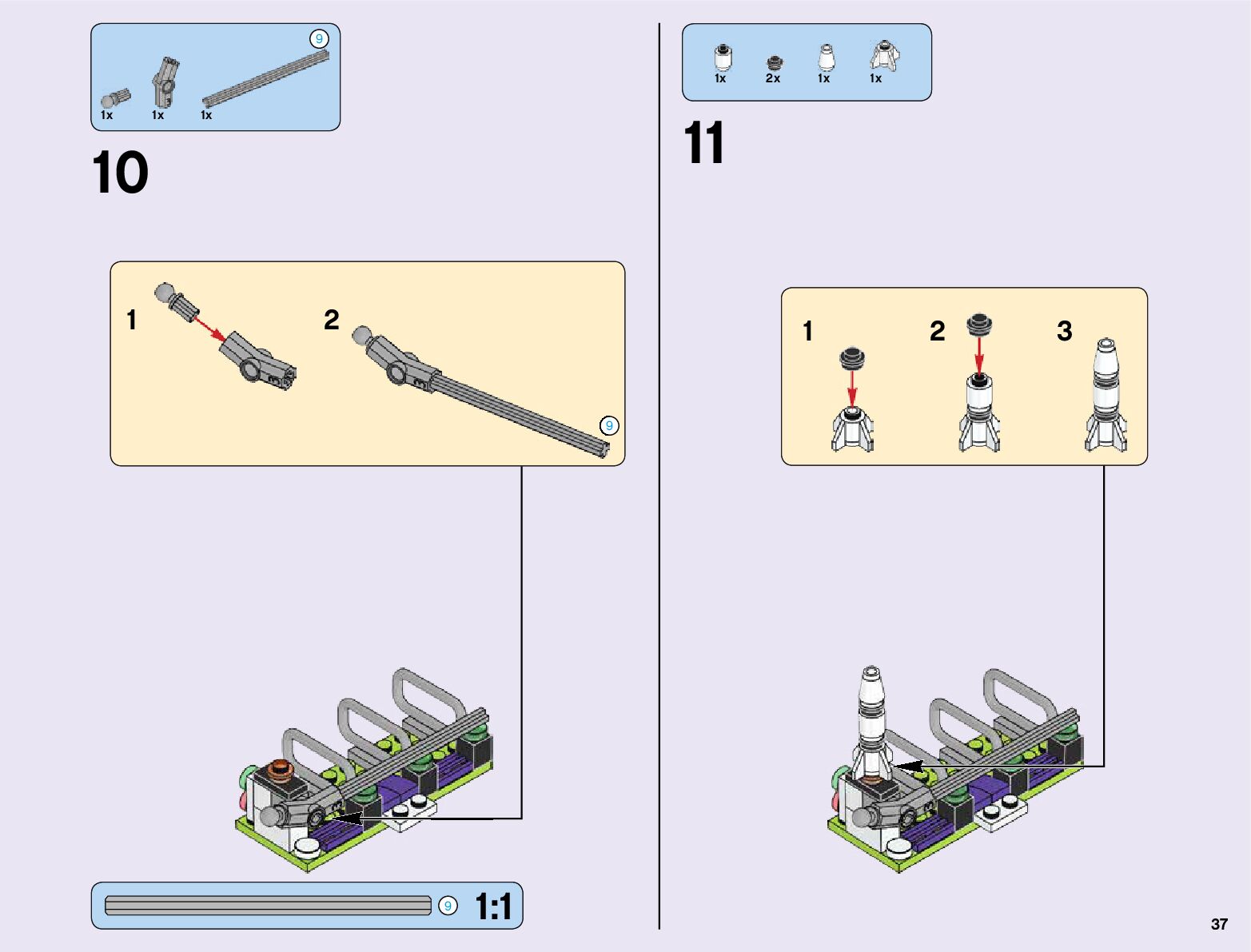 9
1x 1x 1x

10

1
2
9

9 1:1

1x 2x 1x 1x

11

1
2
3

37