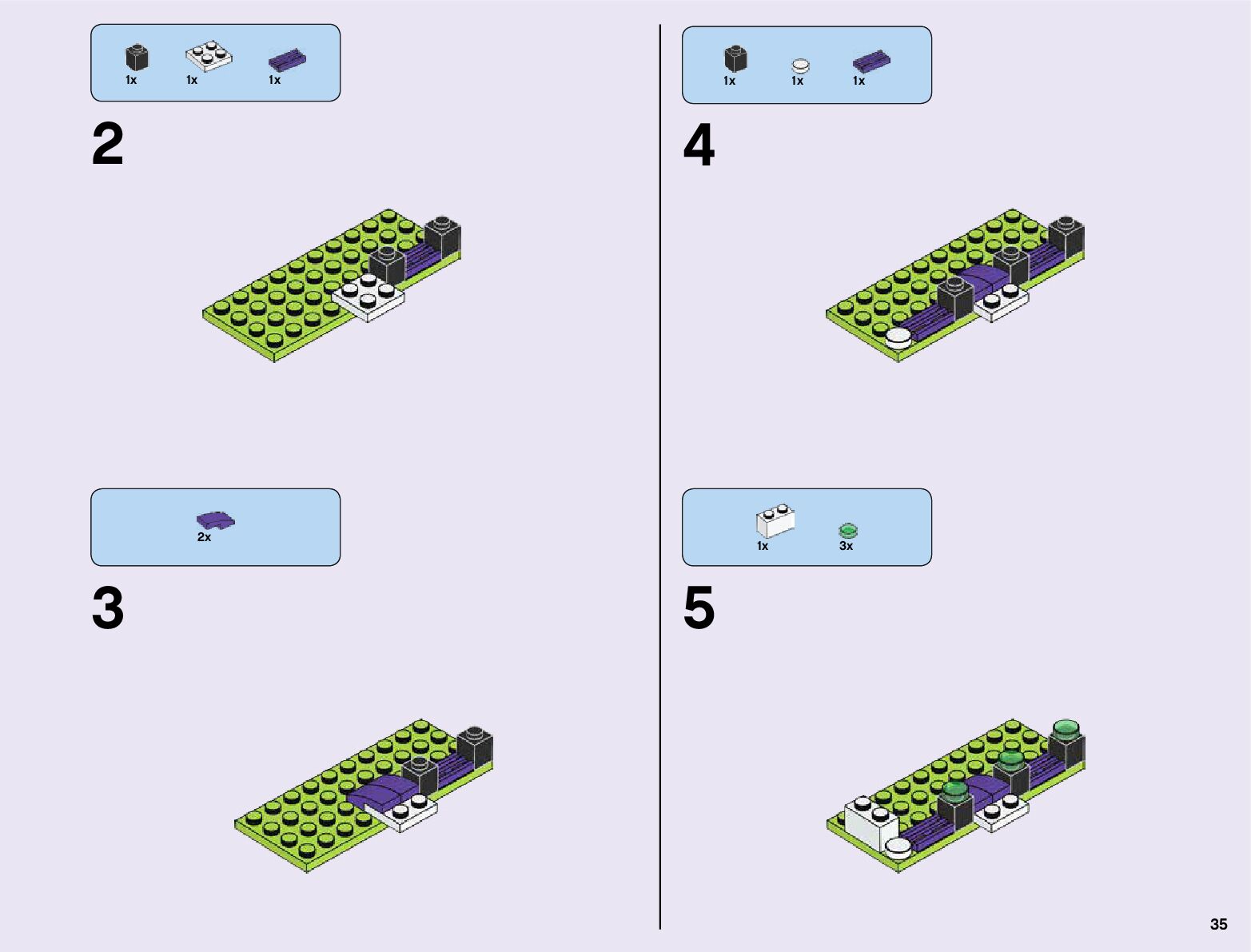 1x 1x 1x

2

2x

3

1x 1x 1x

4

1x 3x

5

35