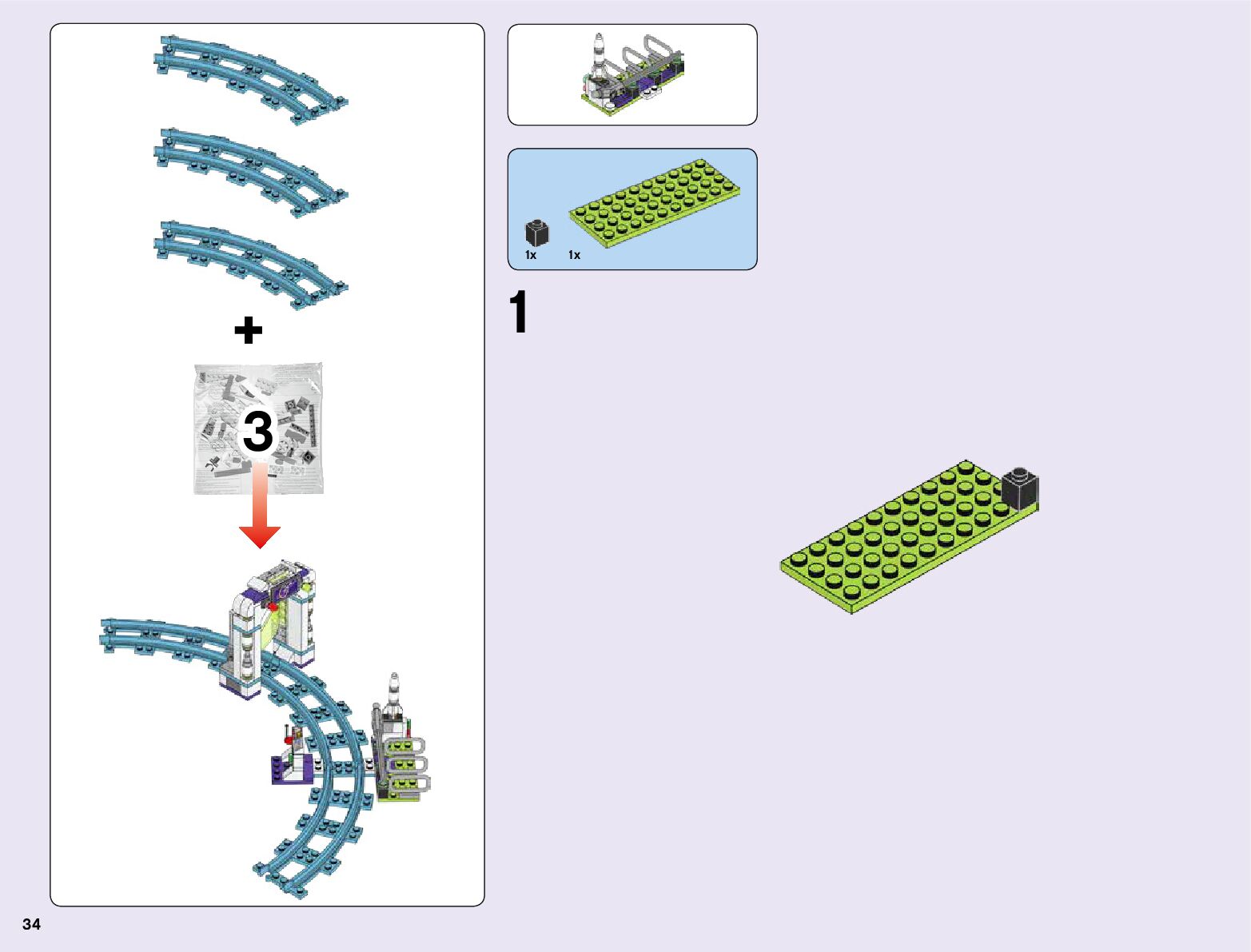 +

3

1x 1x

1

34