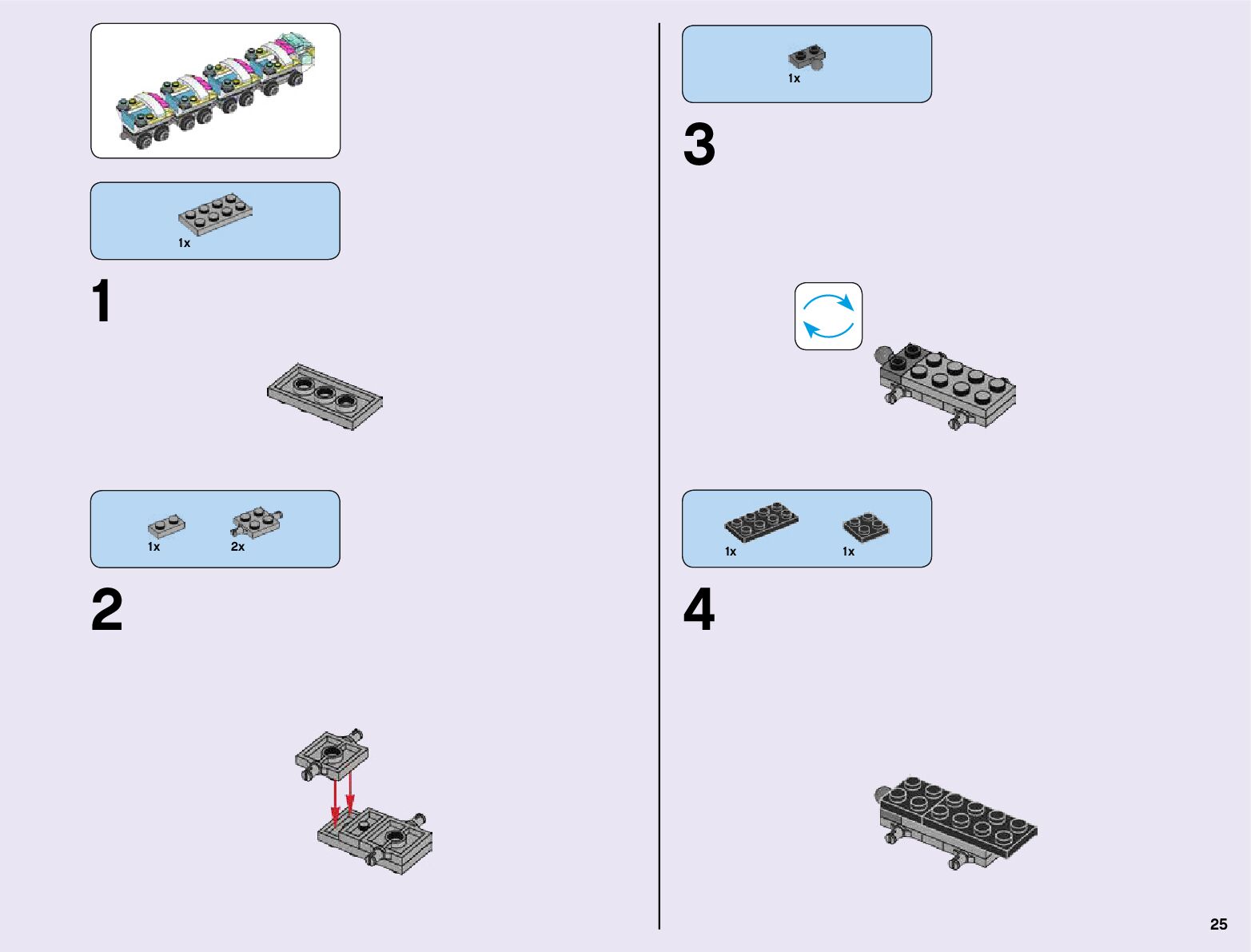 1x

1

1x
2x

2

1x

3

1x
1x

4

25