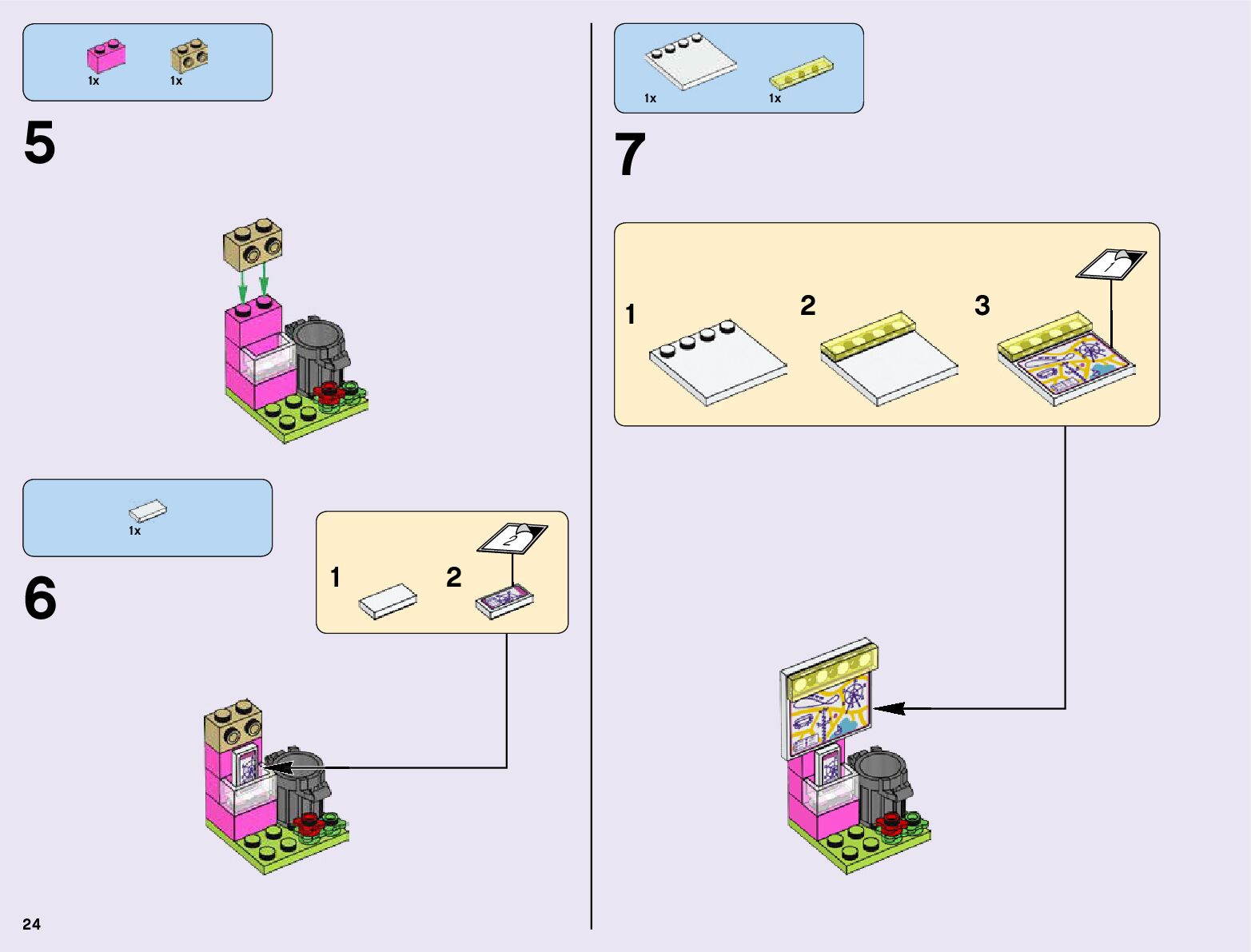 1x 1x

5

1x

6

1 2

2

24

1x 1x

7

1 2 3

1