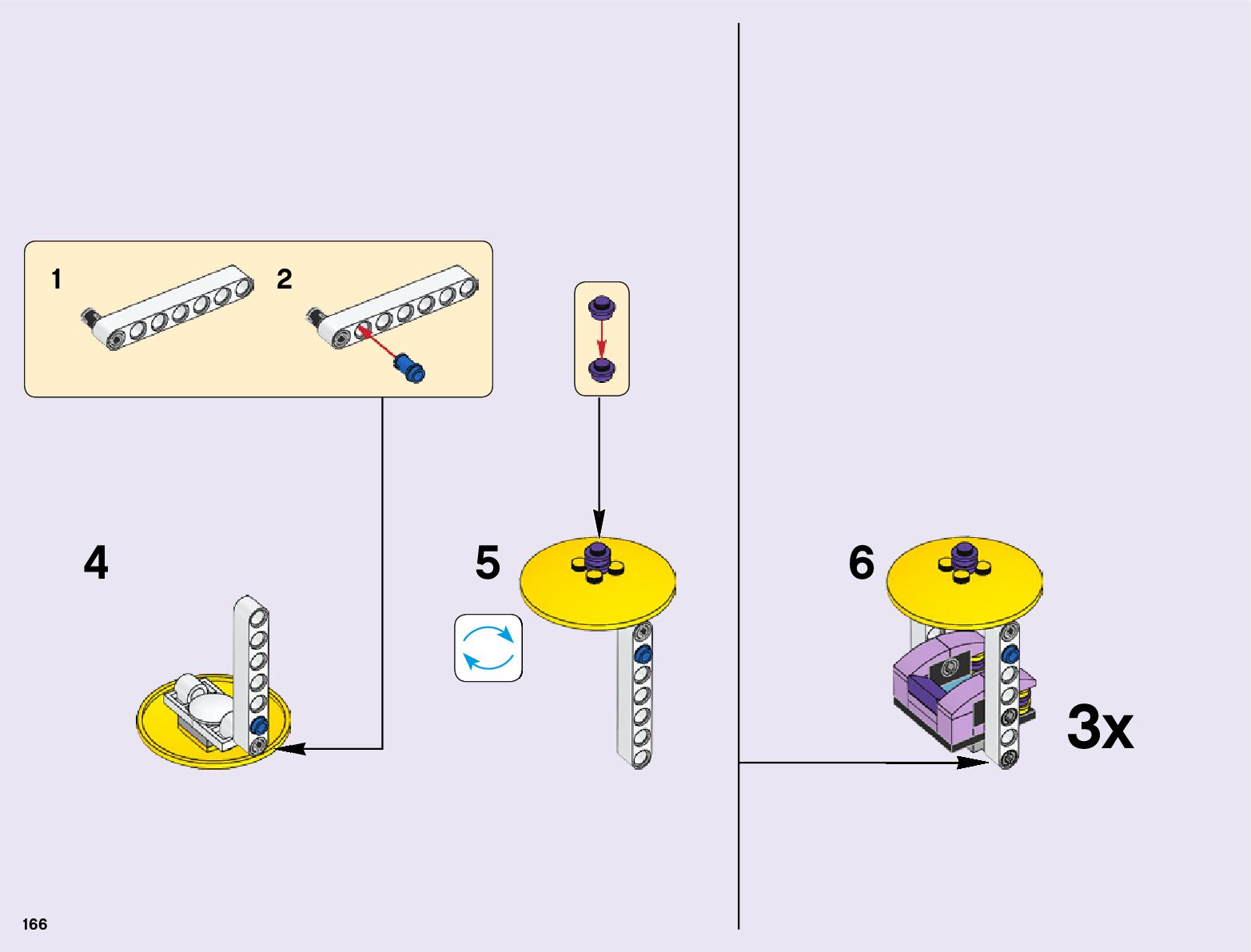 1
2
4
5
6
3x
166