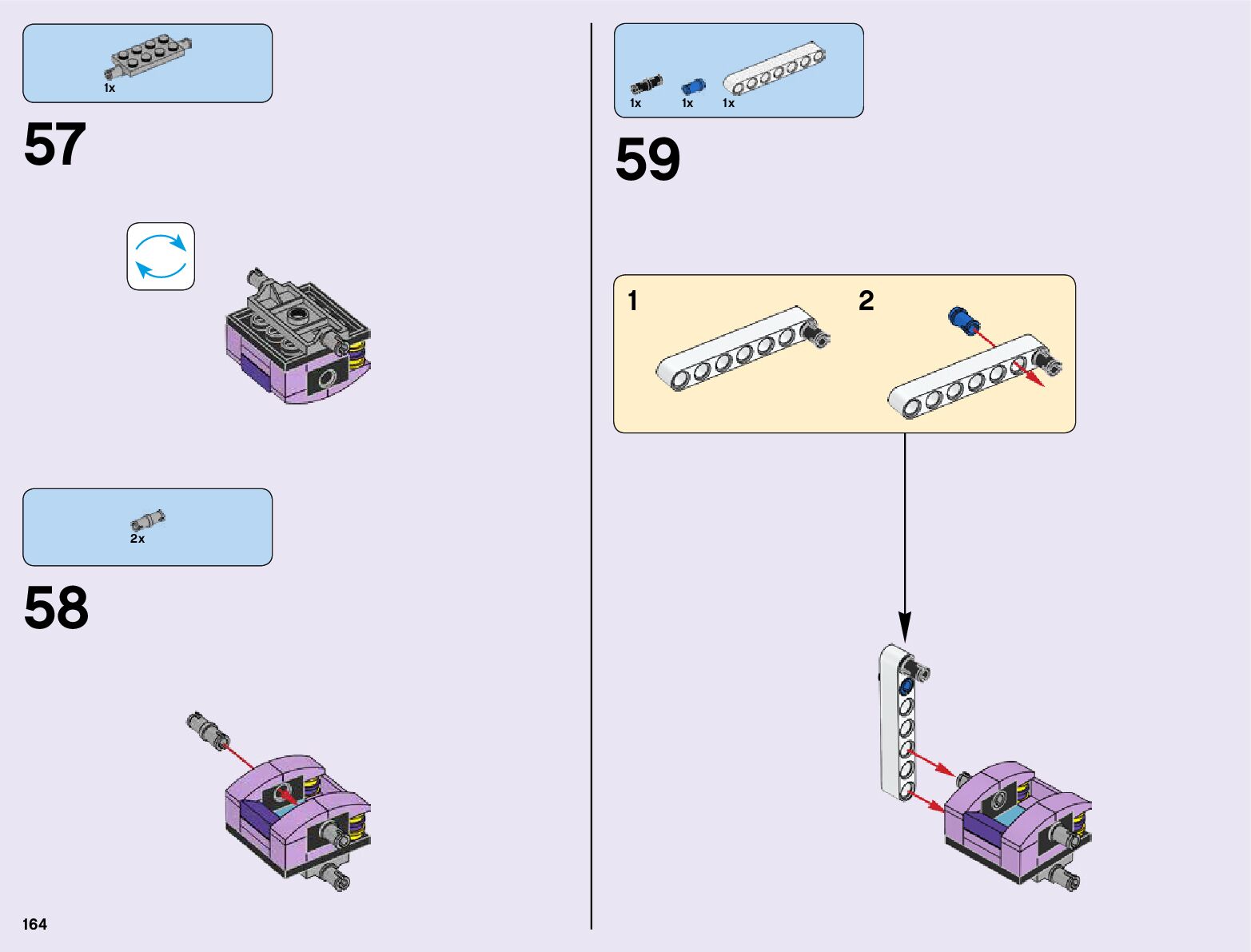 1x

57

2x

58

164

1x 1x 1x

59

1

2