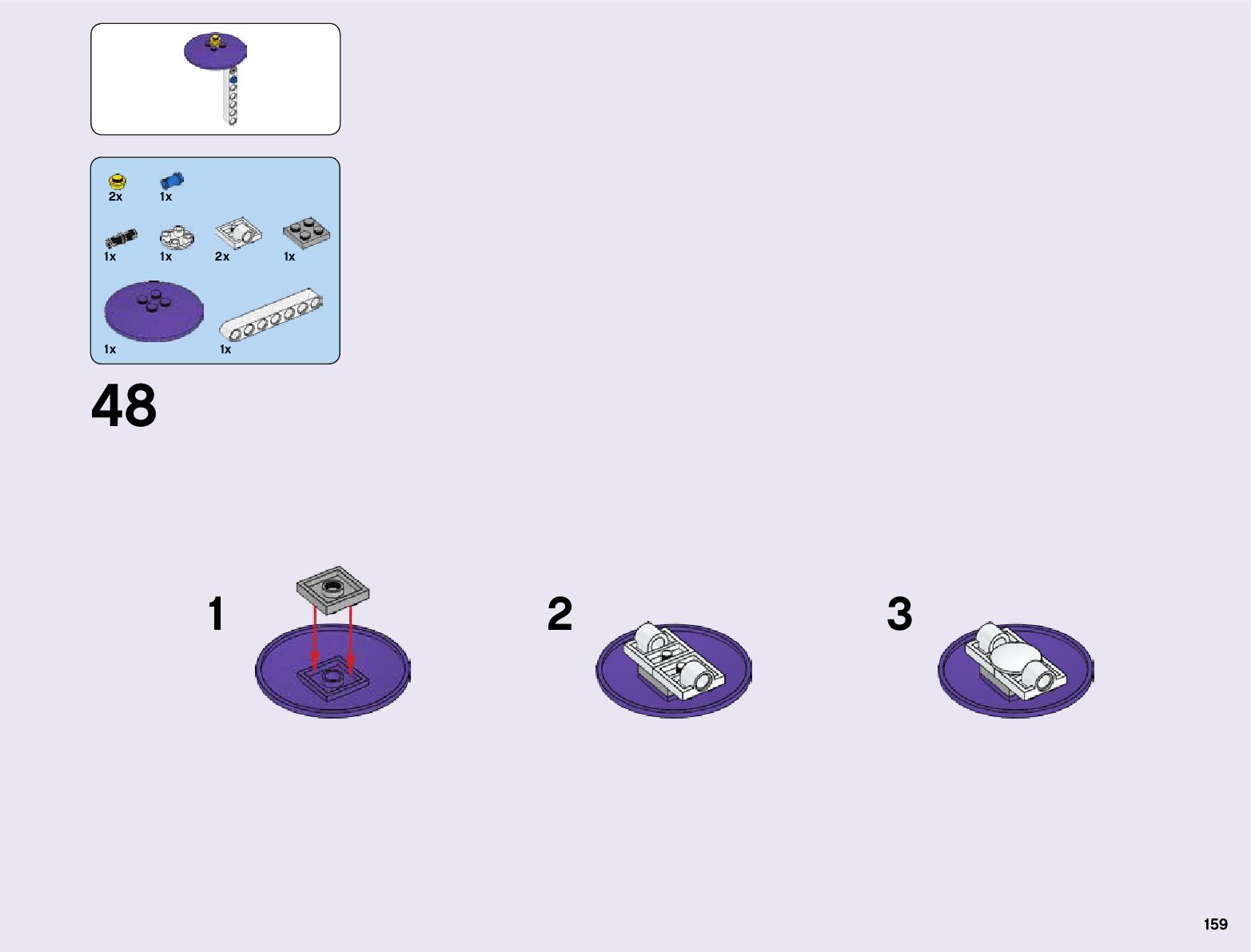 2x 1x

1x 1x 2x 1x

1x 1x

48

1

2

3

159