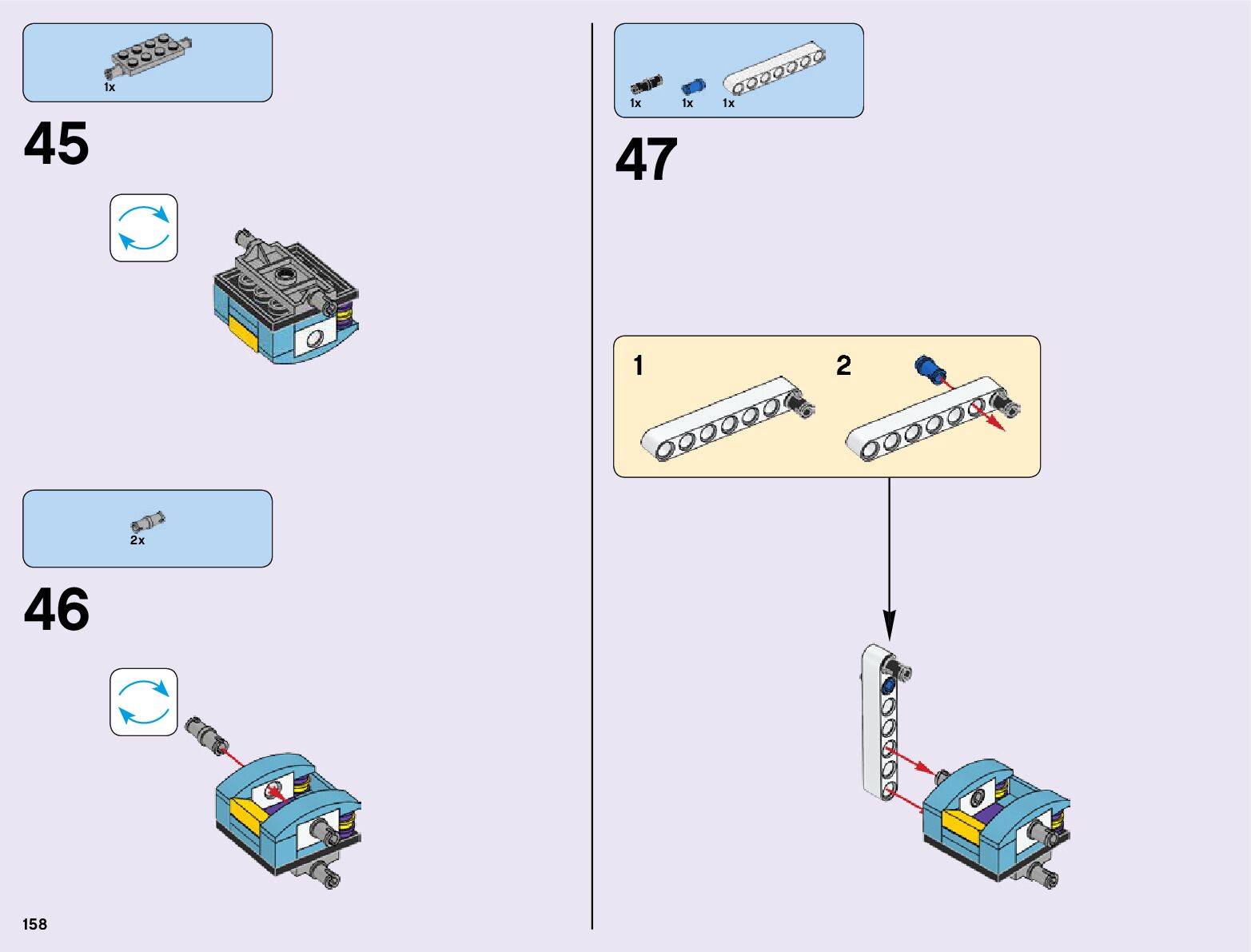 1x

45

2x

46

158

1x 1x 1x

47

1

2