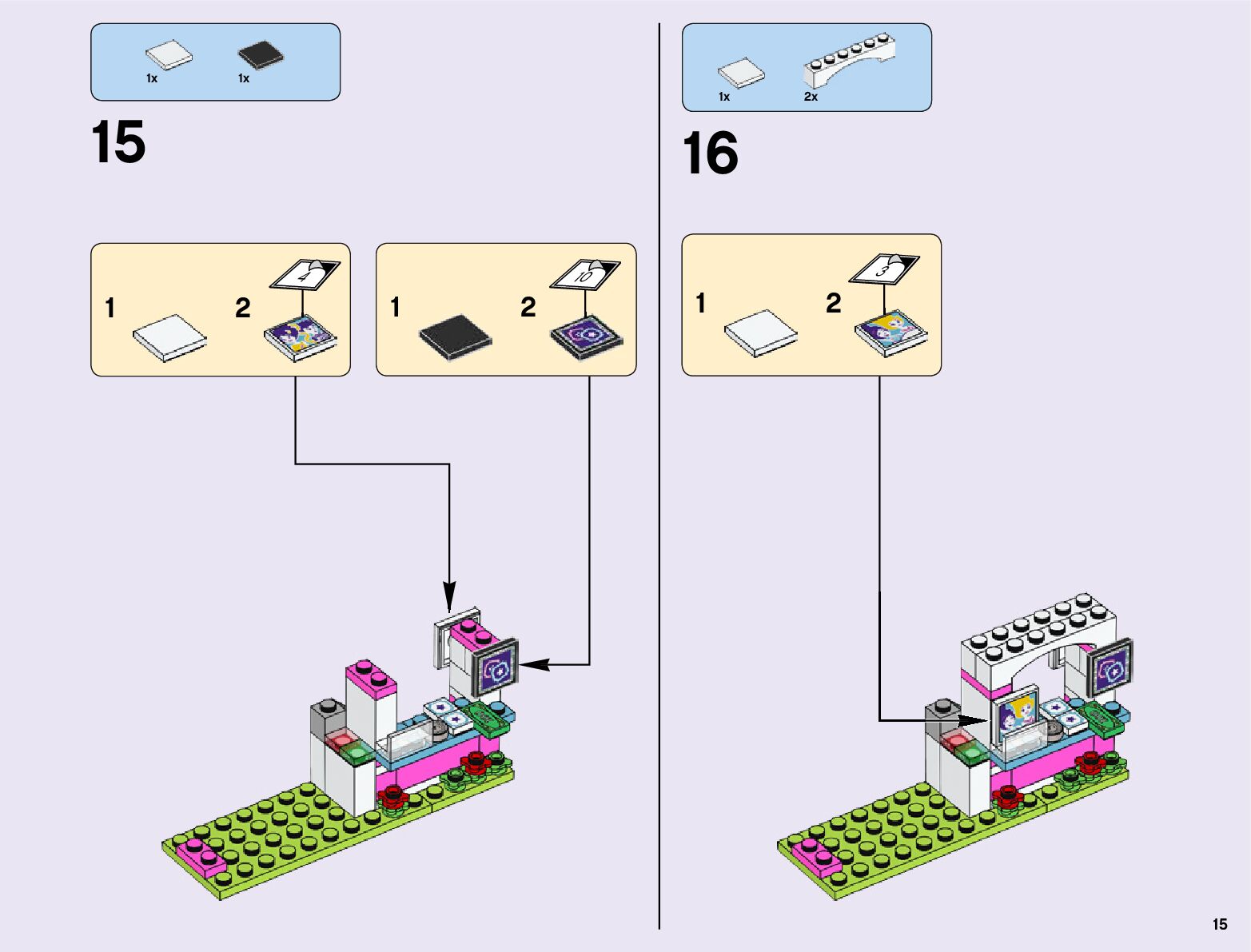 1x 1x

15

1 2 4

1 2 10

1x 2x

16

1 2 3

15