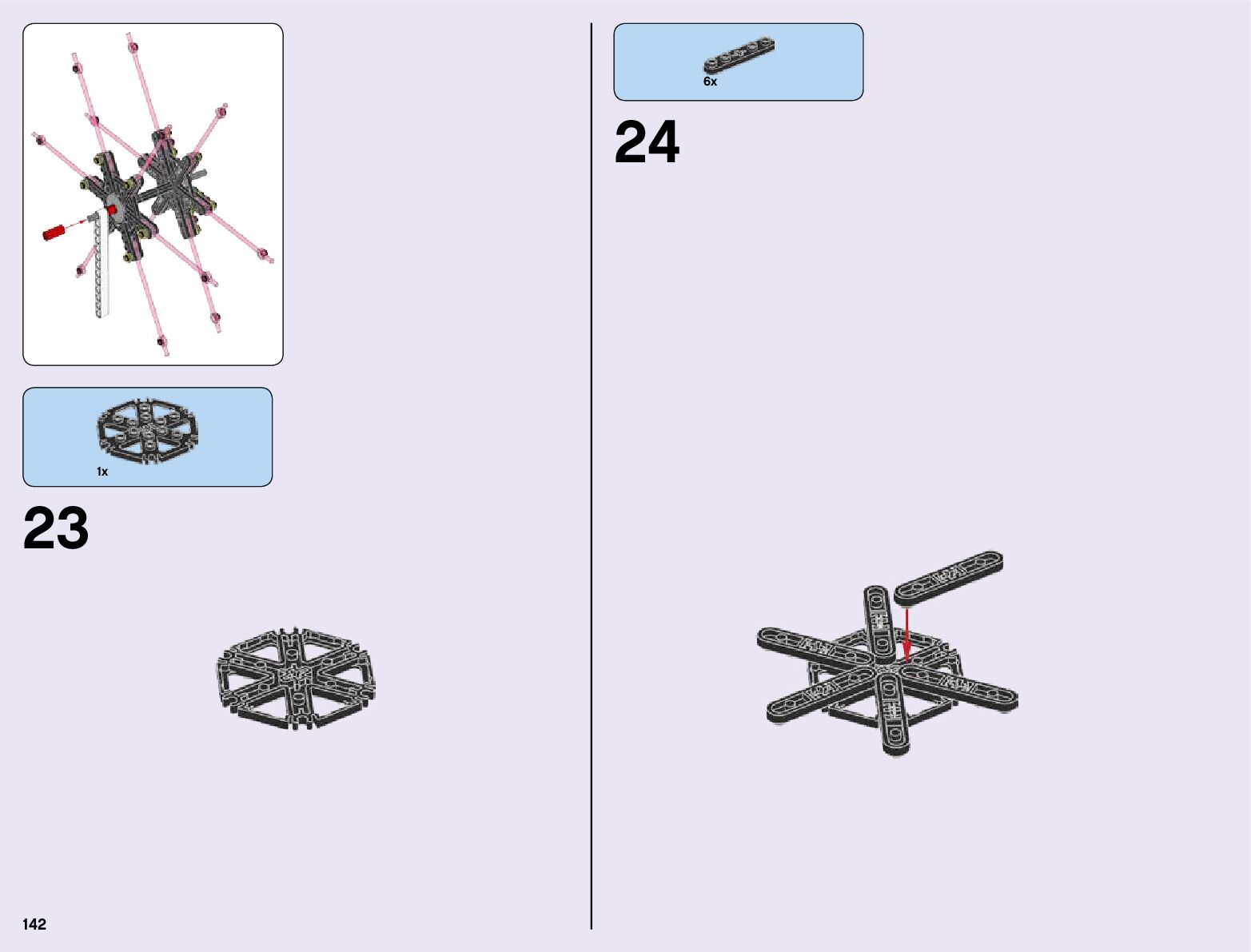 1x

23

142

6x

24