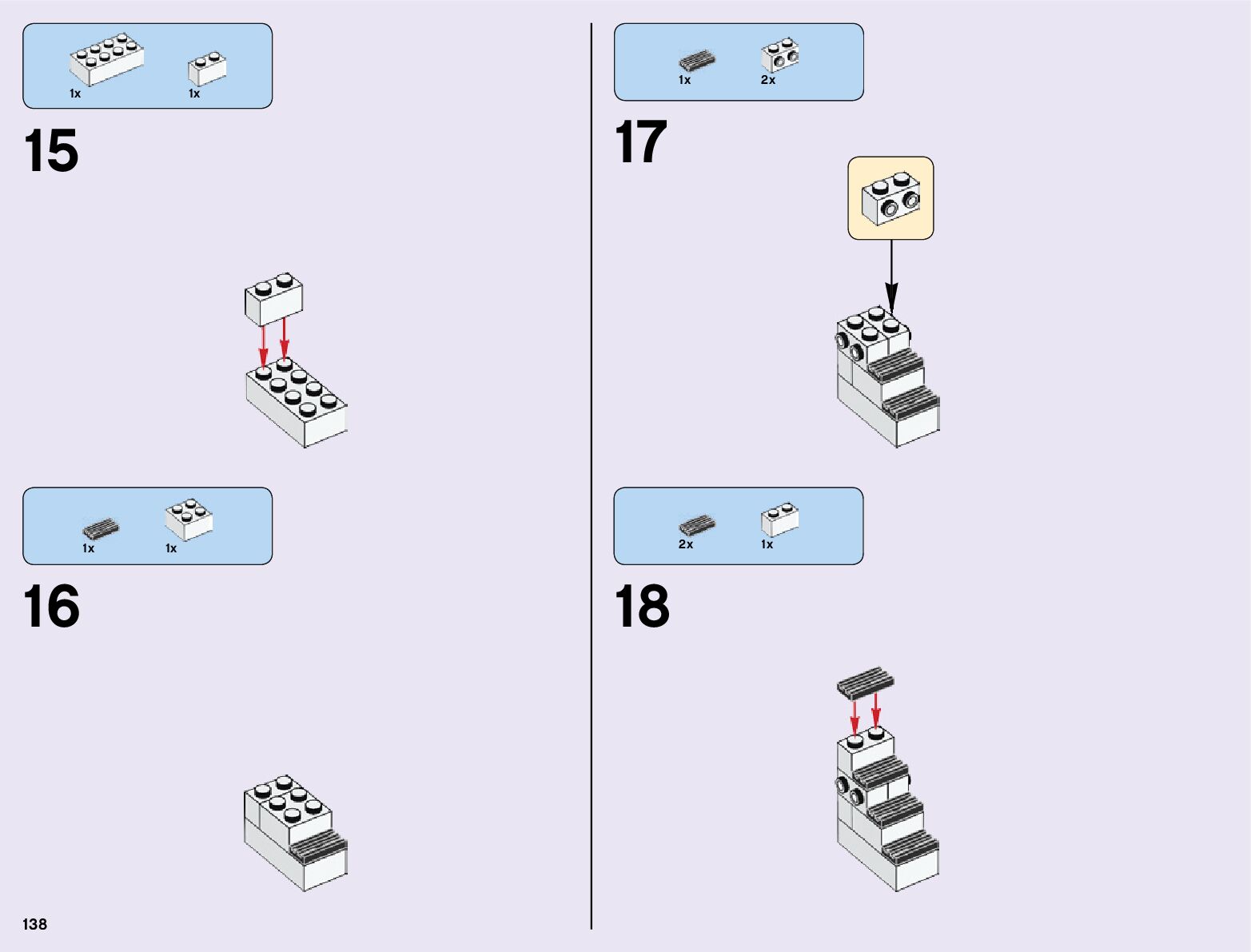 1x 1x

15

1x 1x

16

138

1x 2x

17

2x 1x

18