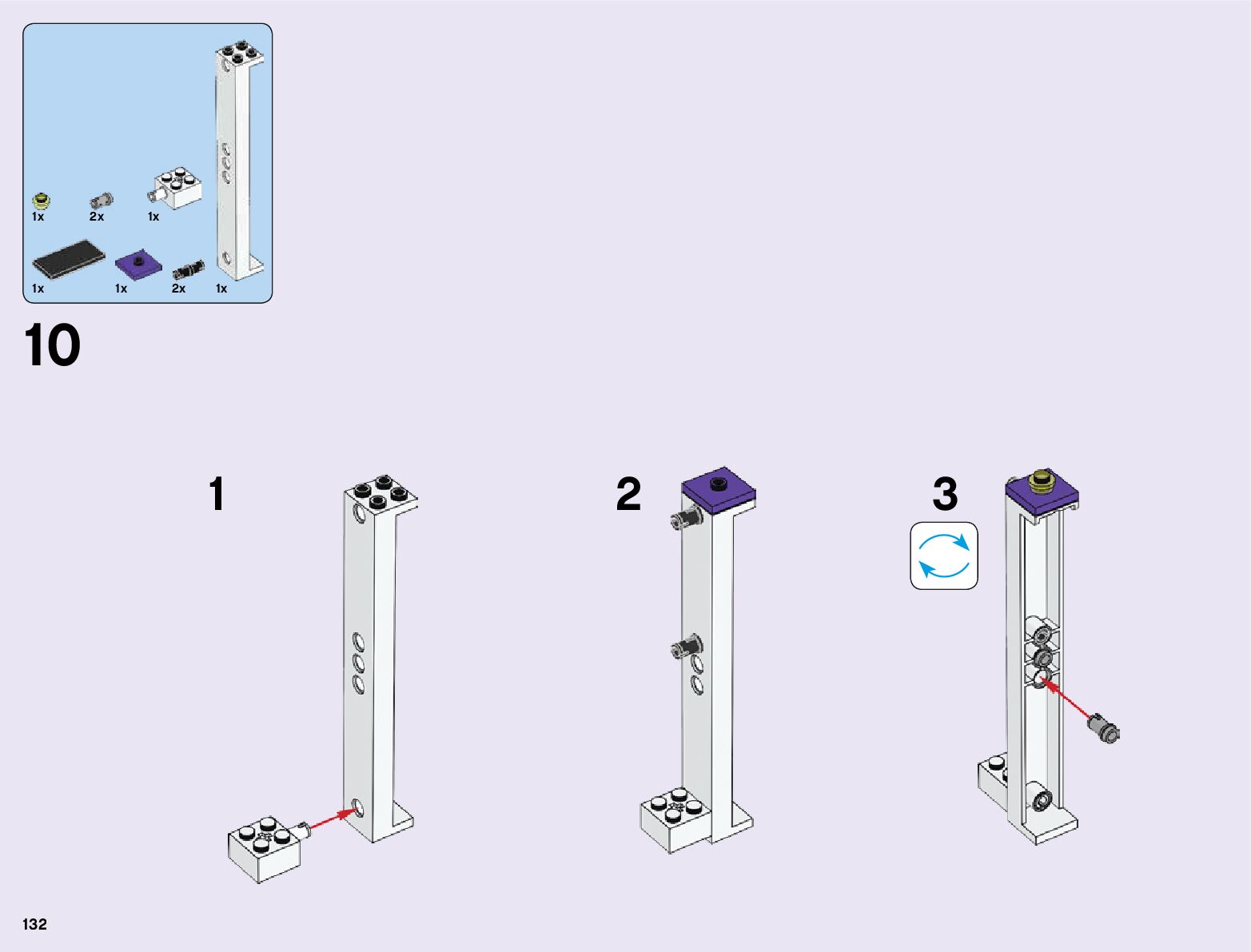 1x 2x 1x

1x 1x 2x 1x

10

1

2

3

132