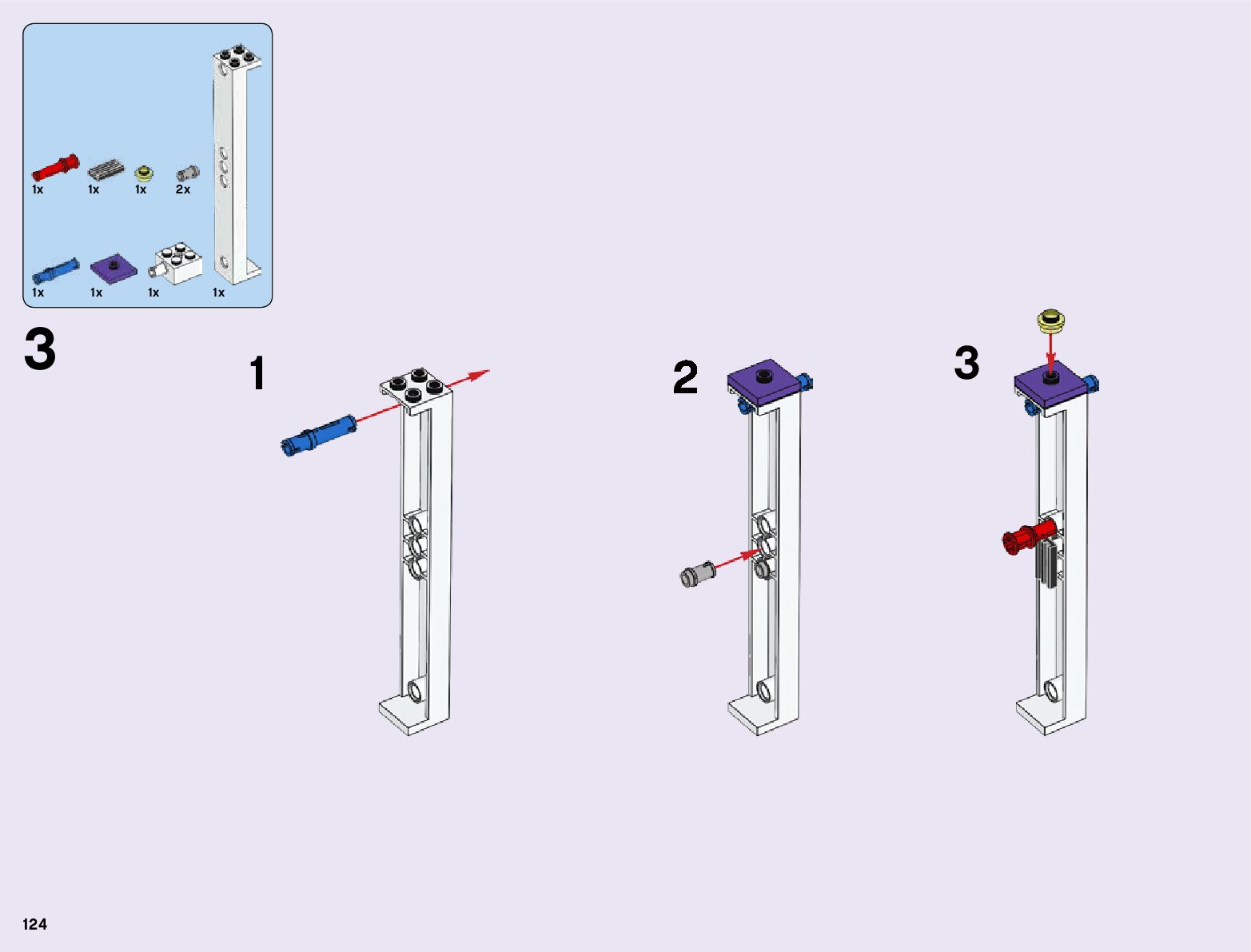 1x 1x 1x 2x

1x 1x 1x 1x

3

1

2

3

124