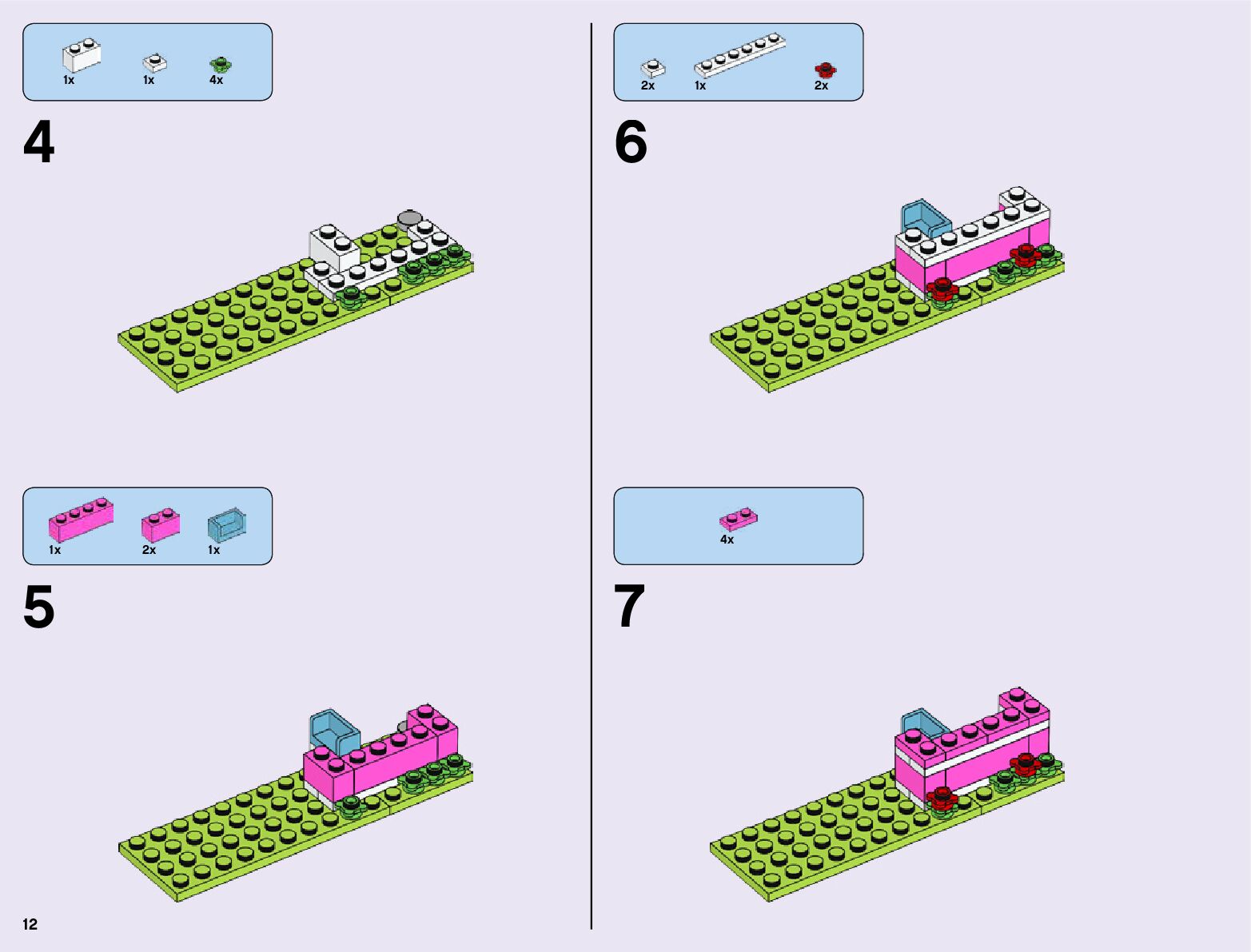 1x 1x 4x

4

1x 2x 1x

5

12

2x 1x 2x

6

4x

7