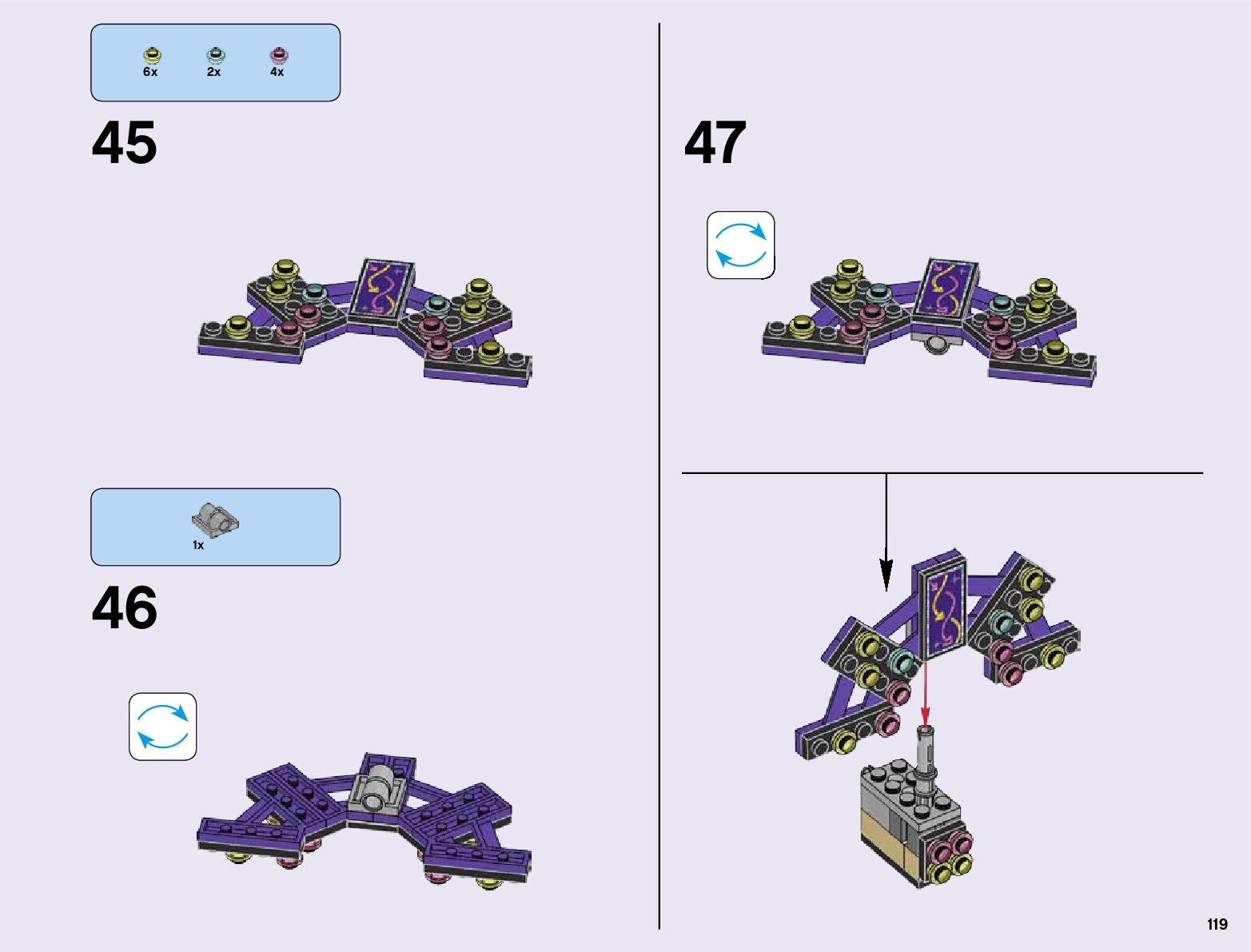 6x 2x 4x

45

1x

46

47

119