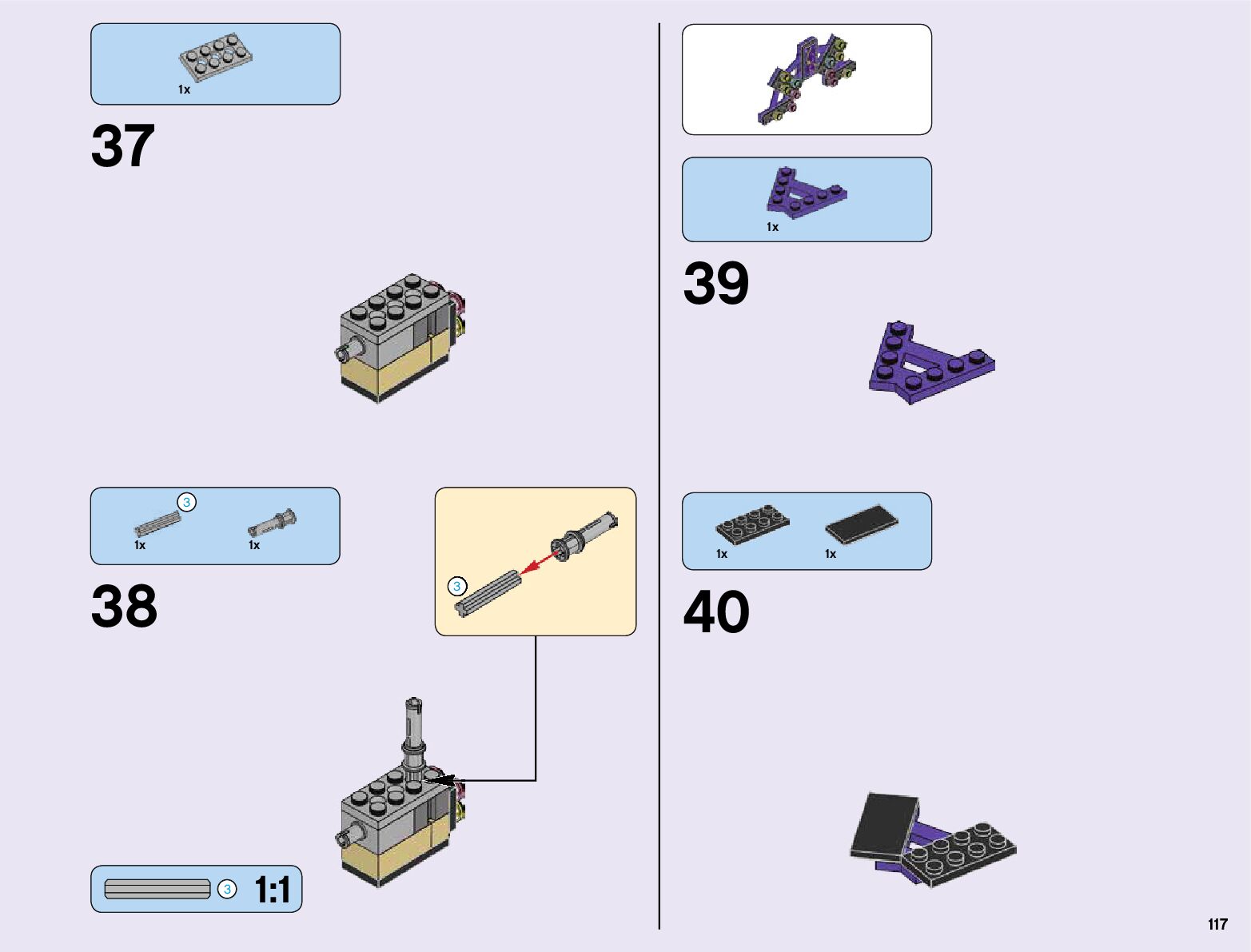 1x

37

3
1x
1x

38

3

3 1:1

1x

39

1x
1x

40

117