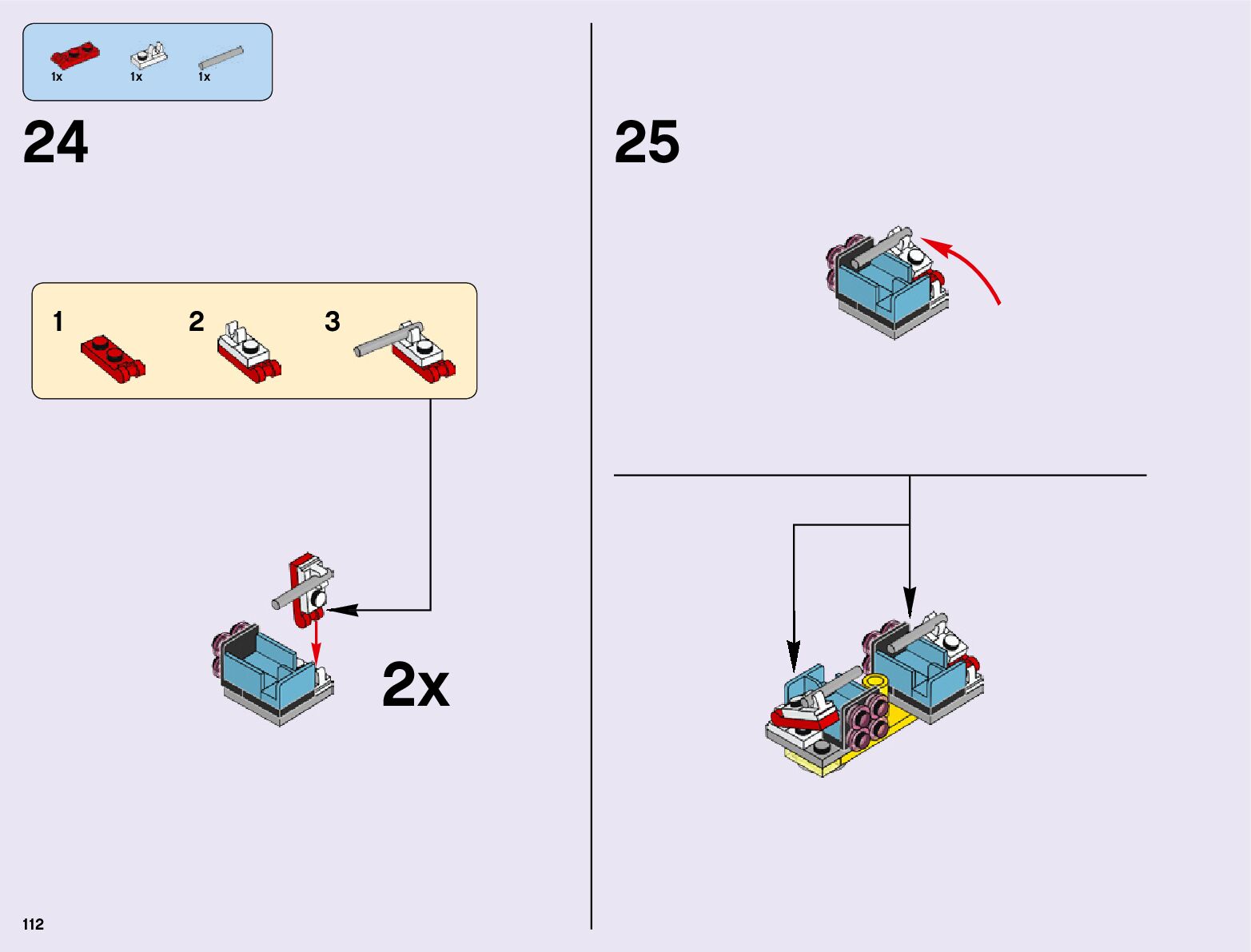 1x 1x 1x

24

1 2 3

2x

25

112