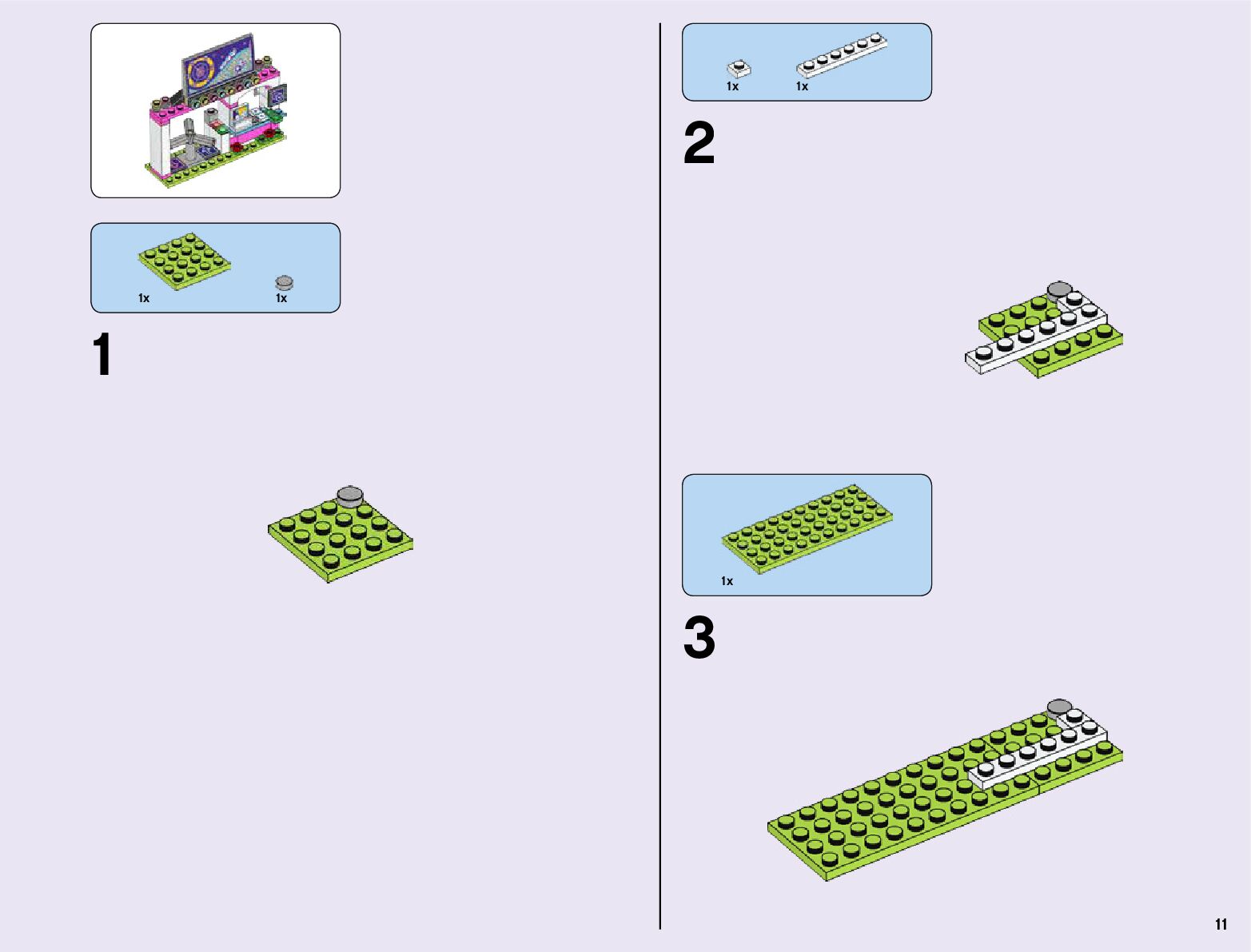 1x 1x

1

1x 1x

2

1x

3

11