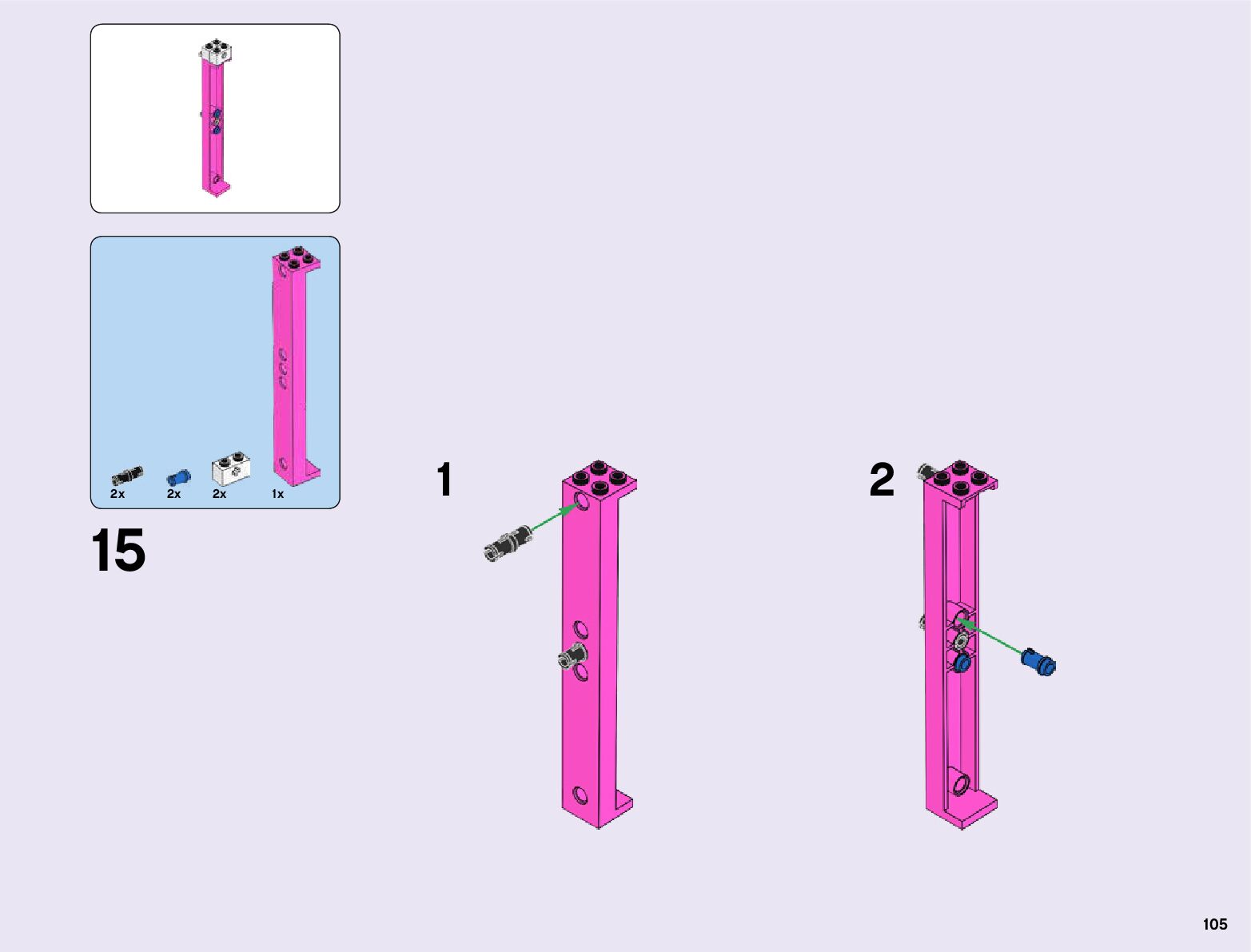 2x 2x 2x 1x

15

1

2

105