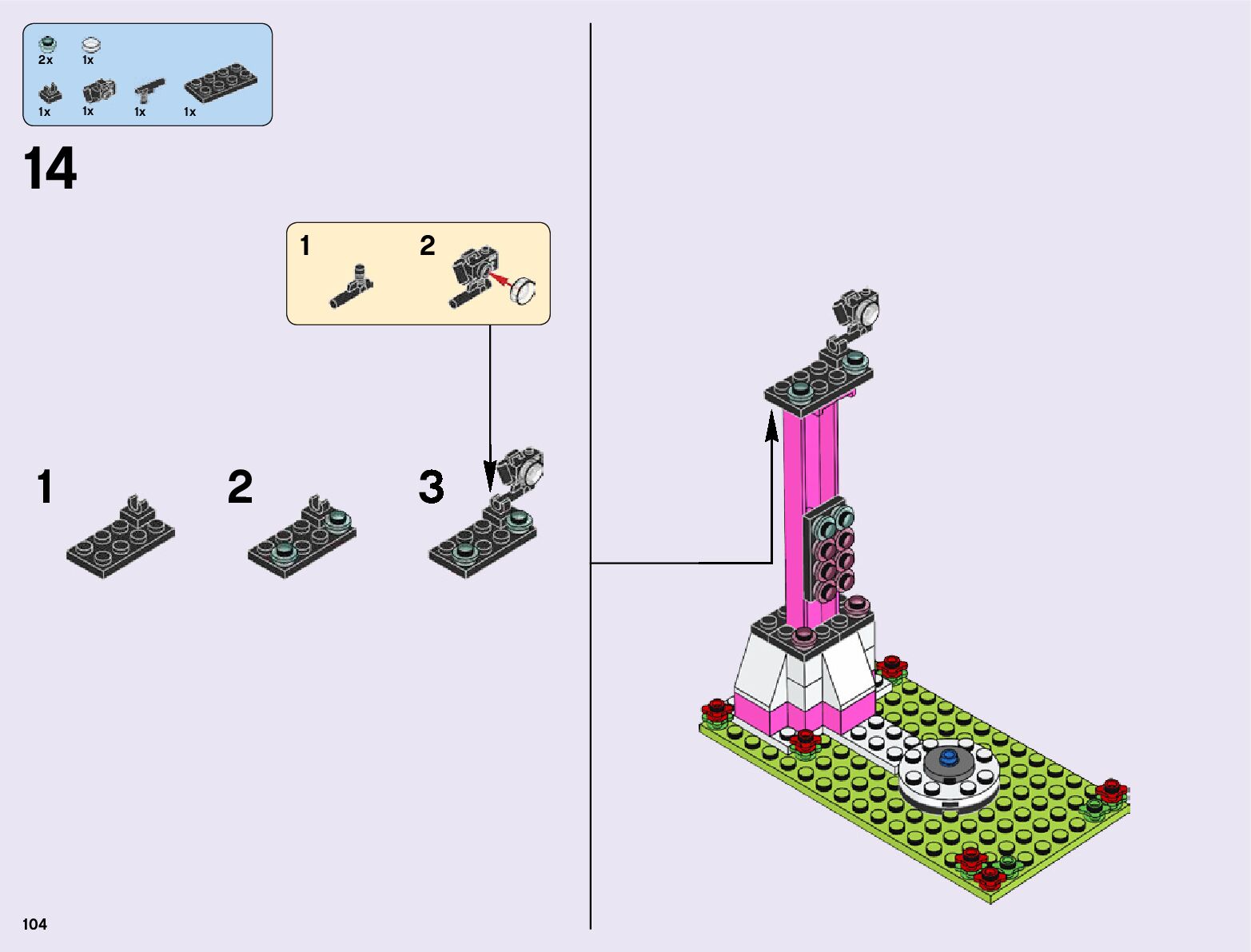 2x 1x
1x 1x 1x 1x

14

1 2

1 2 3

104