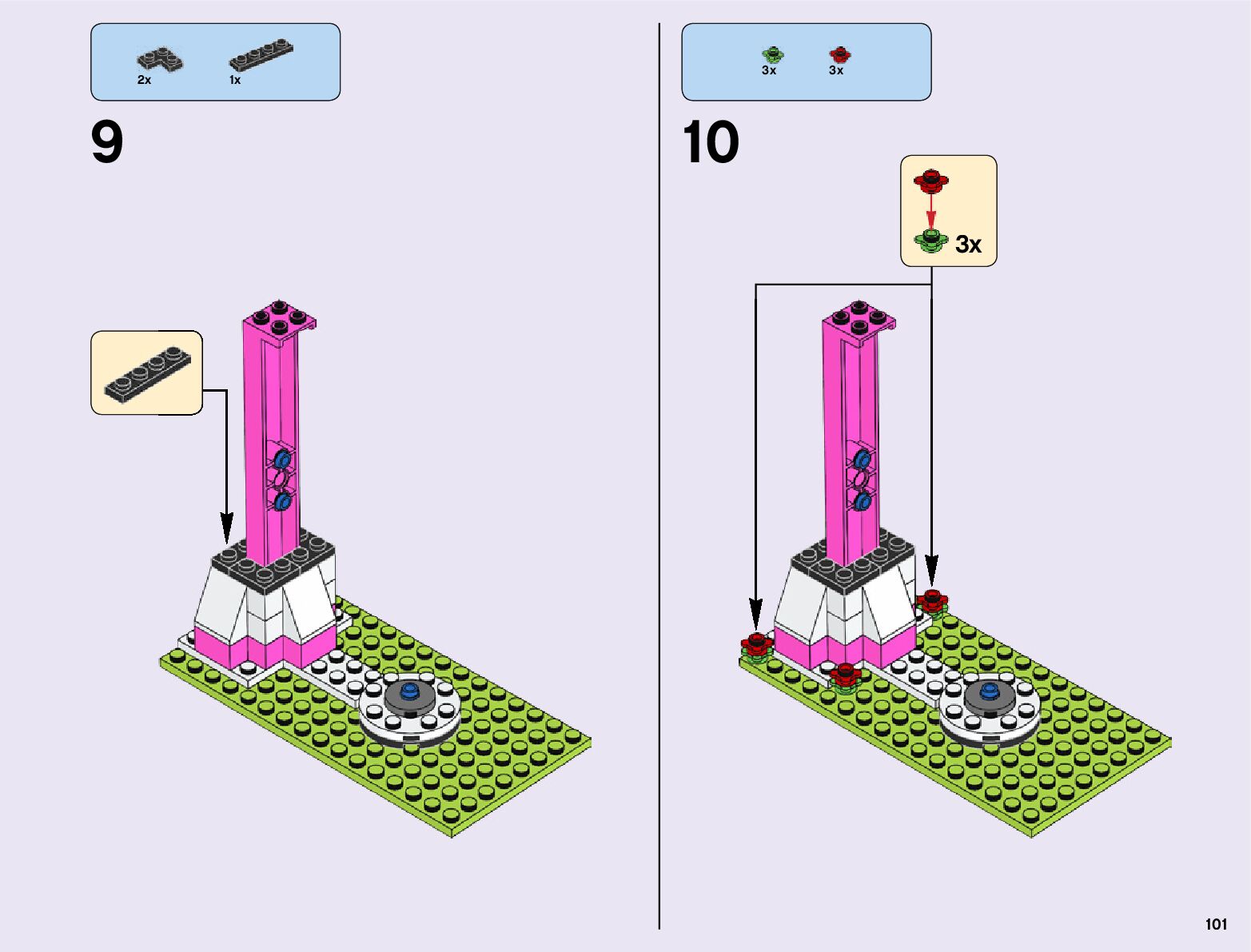 2x 1x

9

3x 3x

10

3x

101