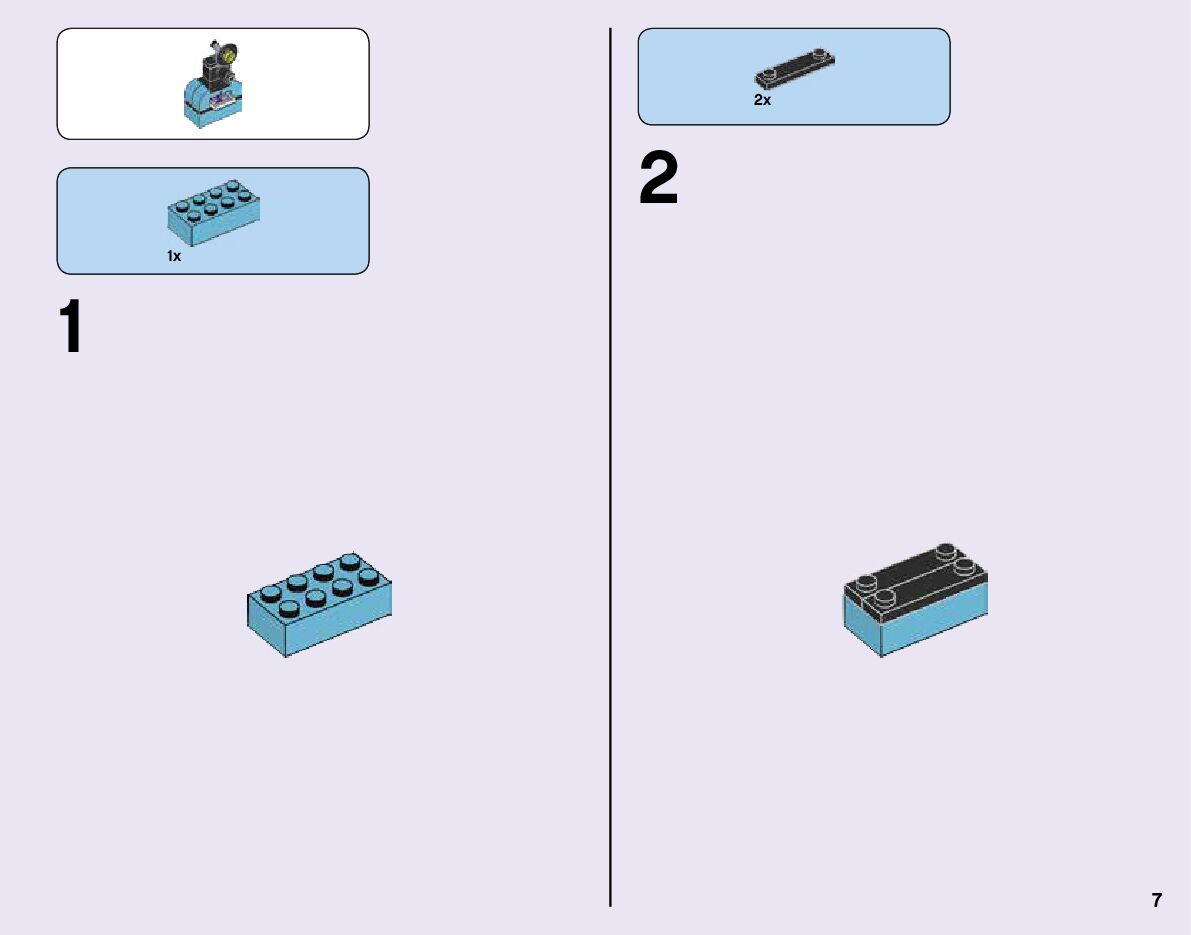 1x

1

2x

2

7