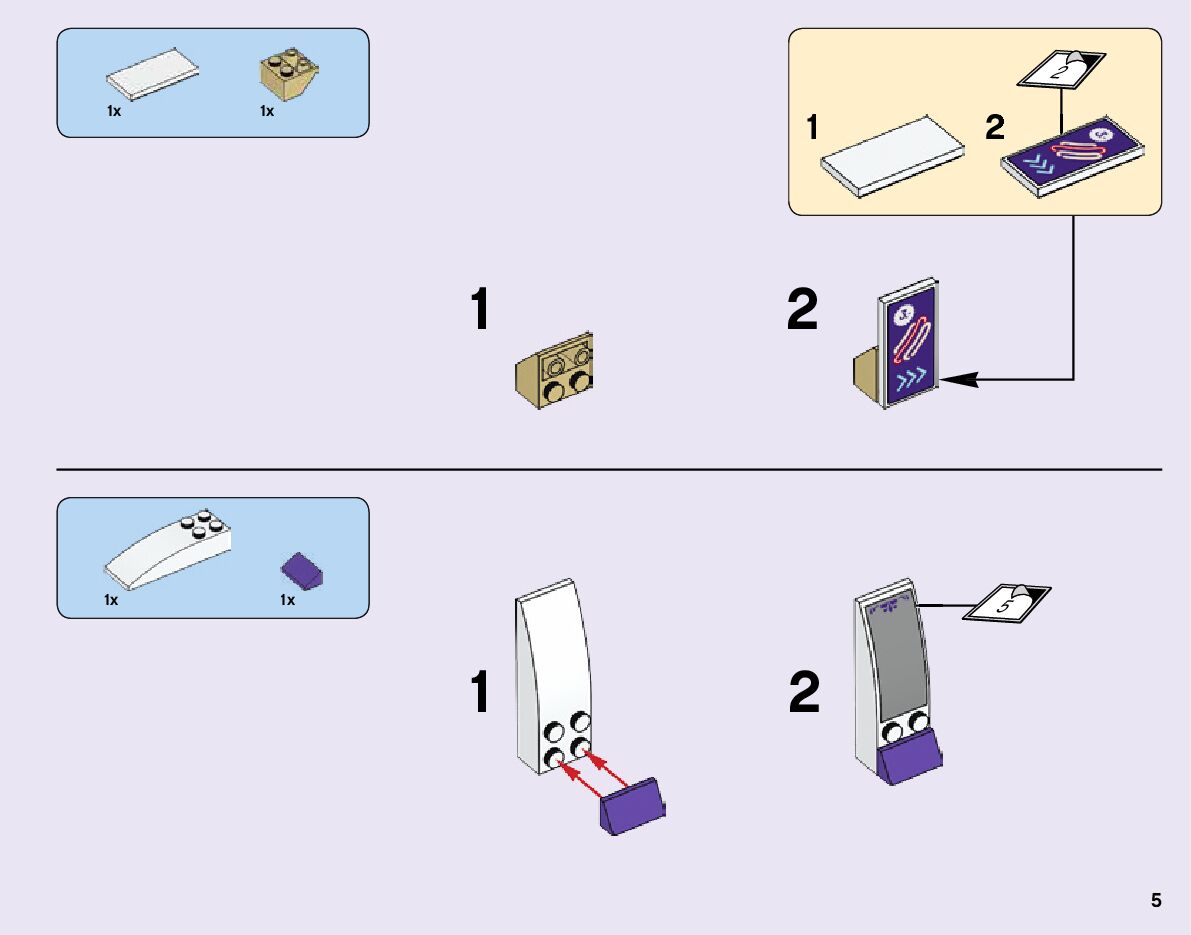 1x 1x

1 2

2

1

2

1x 1x

1

2

5

5