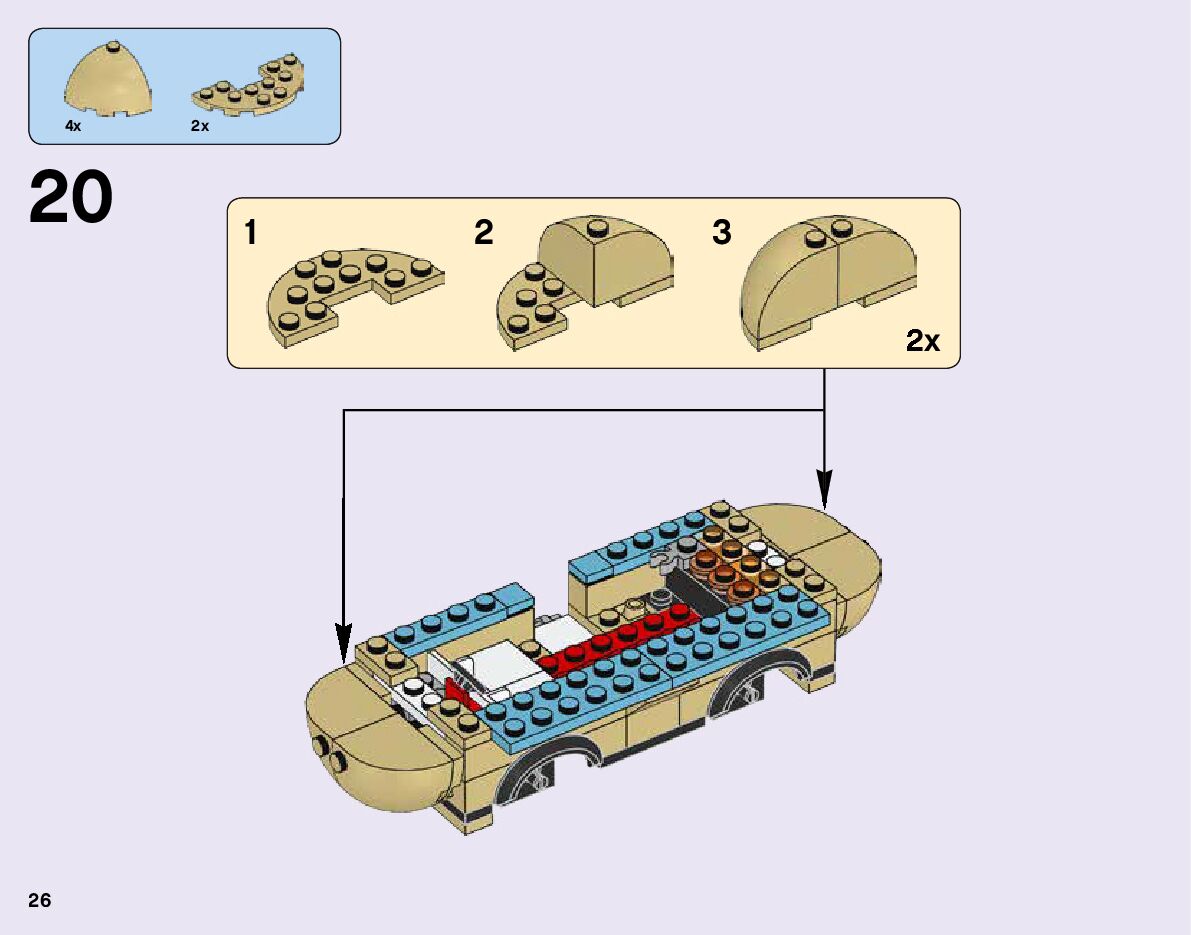 4x 2x

20

1 2 3

2x

26