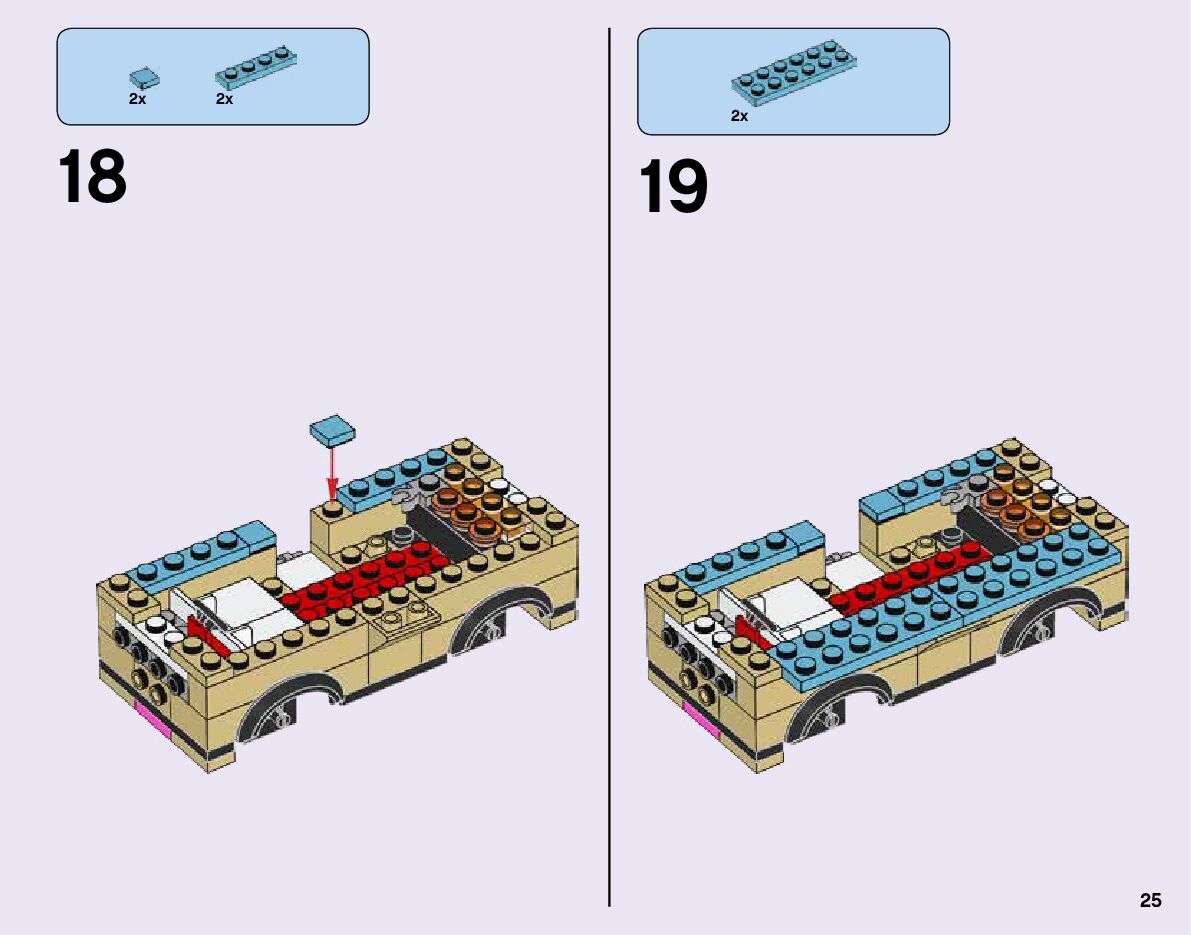 2x 2x

18

2x

19

25