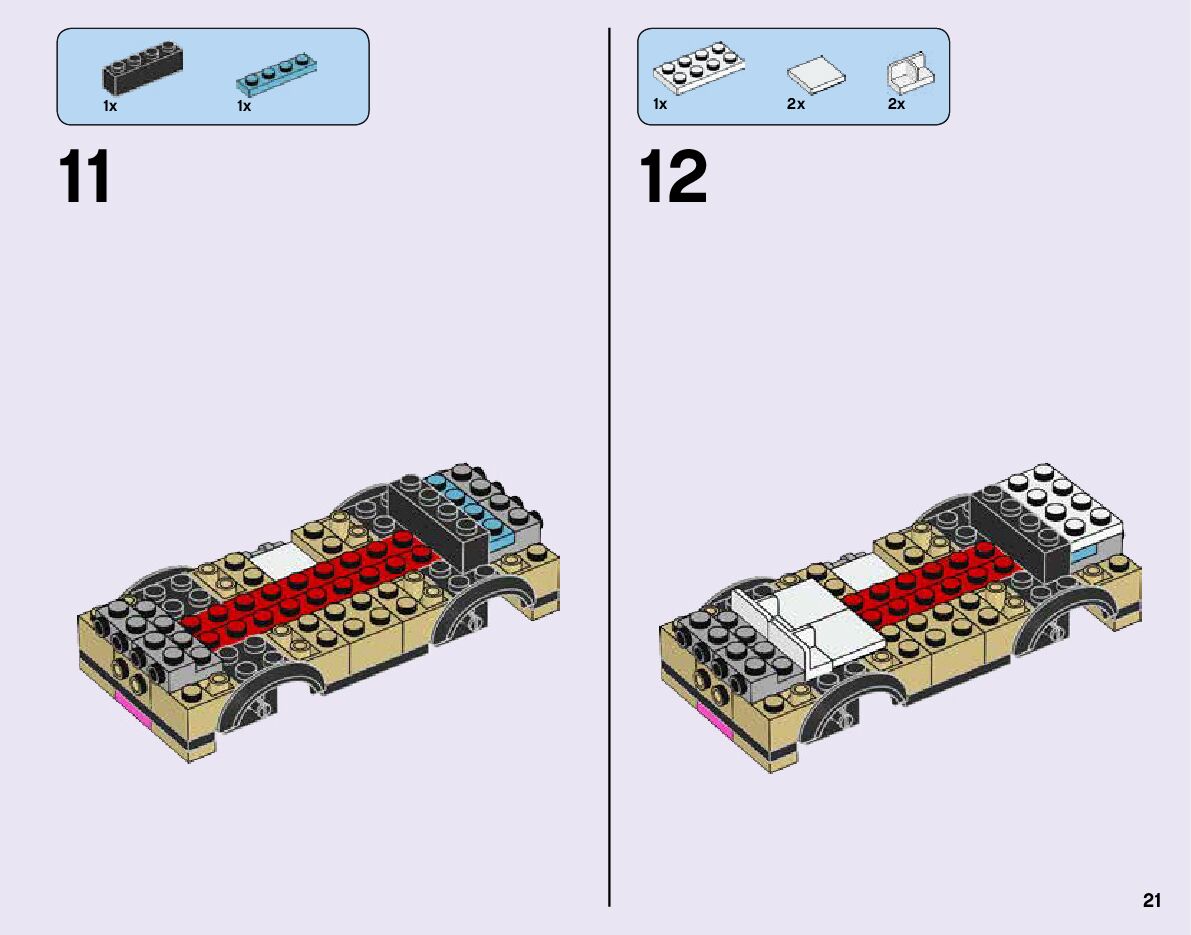 1x 1x

11

1x 2x 2x

12

21