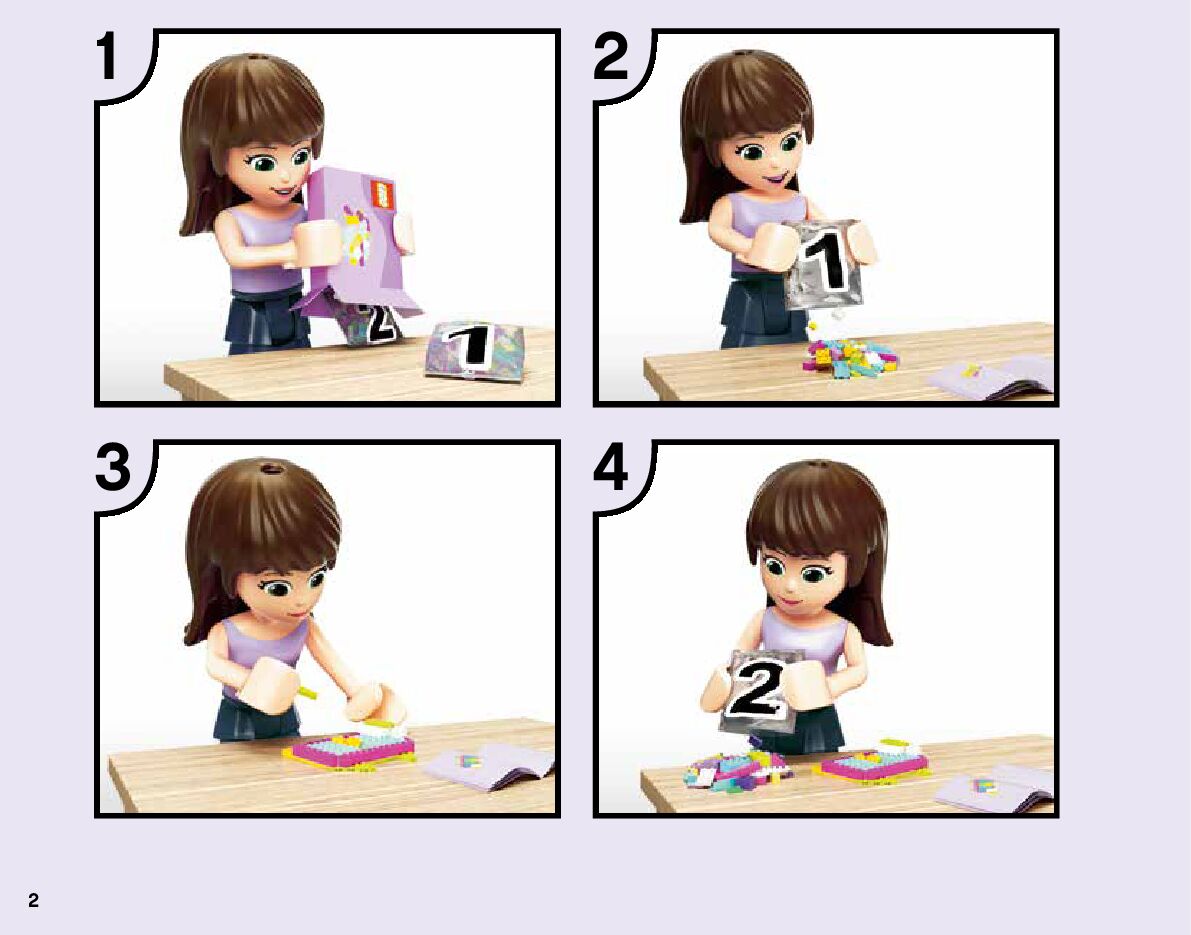 1

2

1

2

1

3

4

2

2