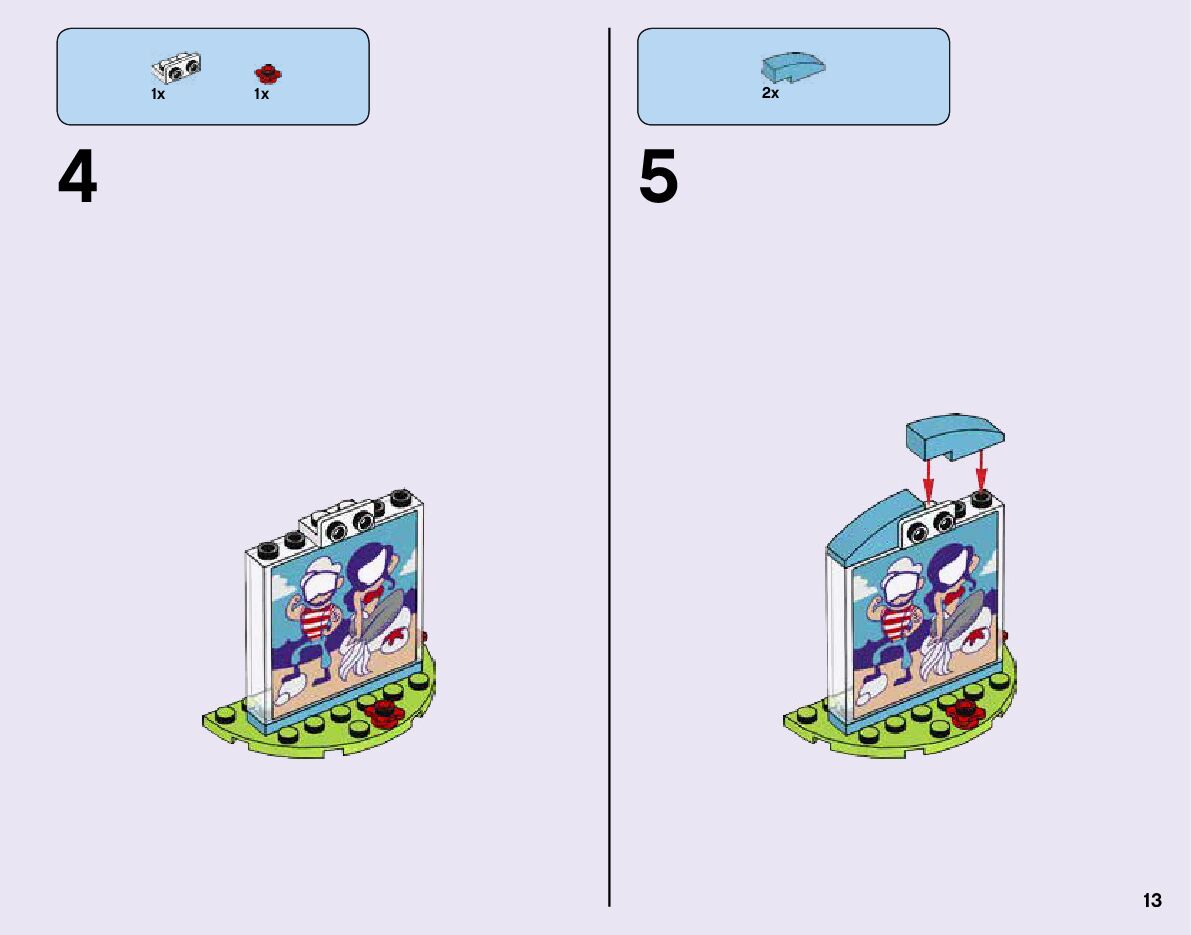 1x 1x

4

2x

5

13