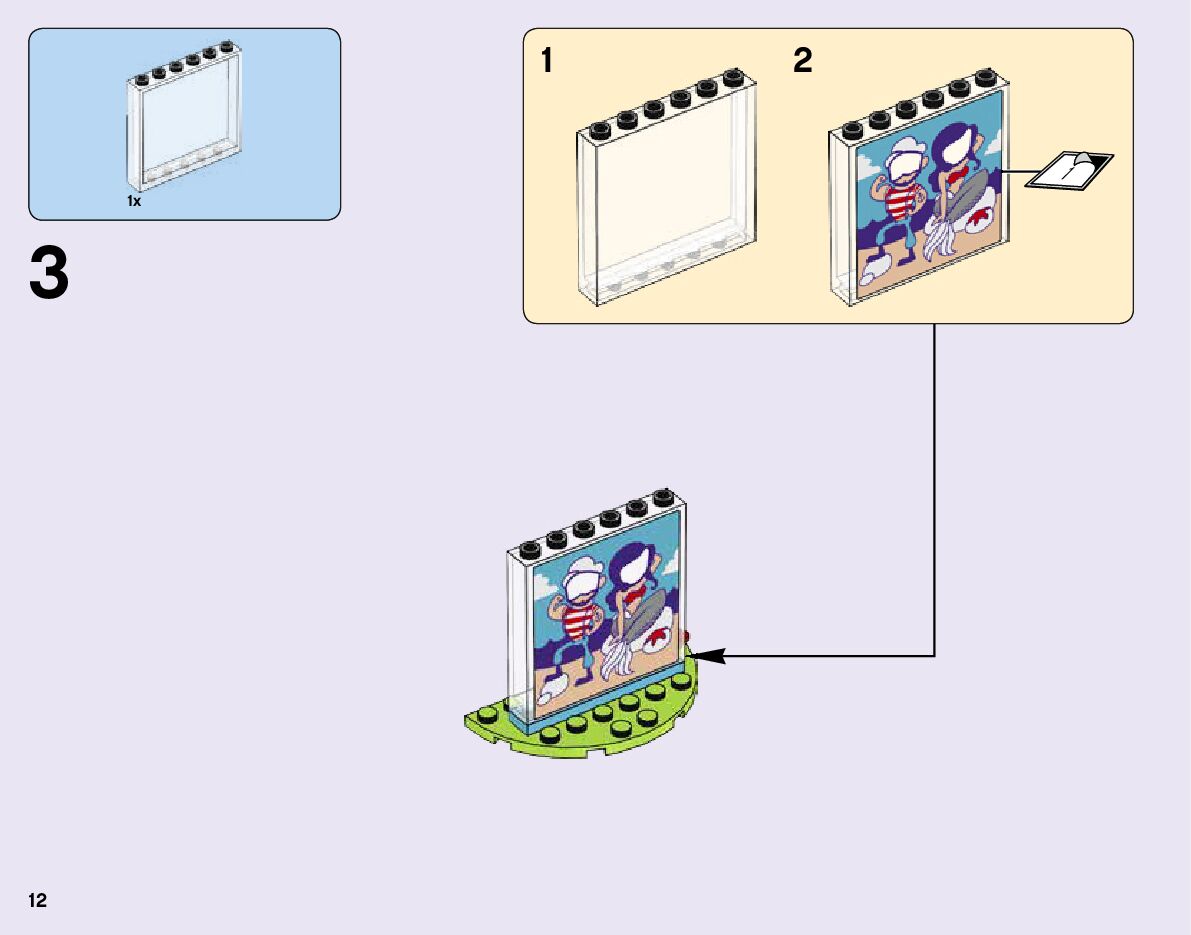 1x

3

1

2

12