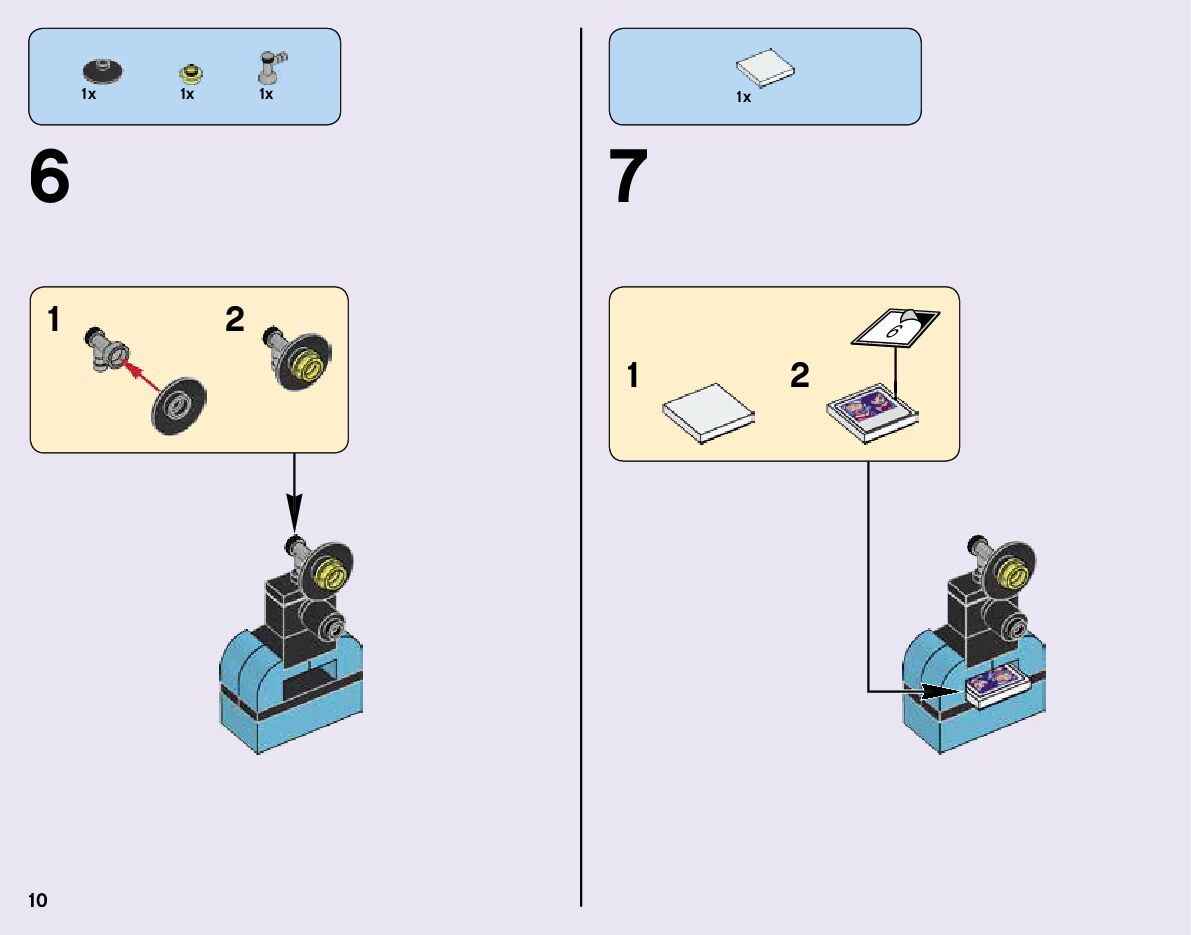 1x 1x 1x

6

1

2

1x

7

1

2

6

10