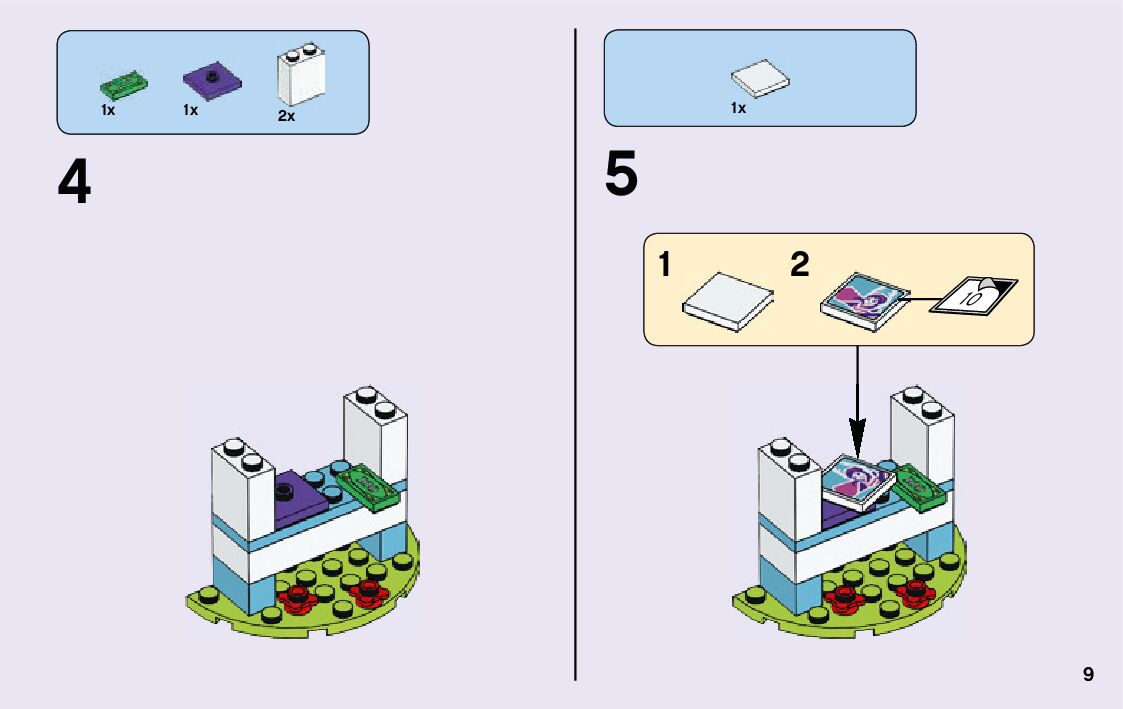 1x 1x 2x

4

1x

5

1 2

10

9