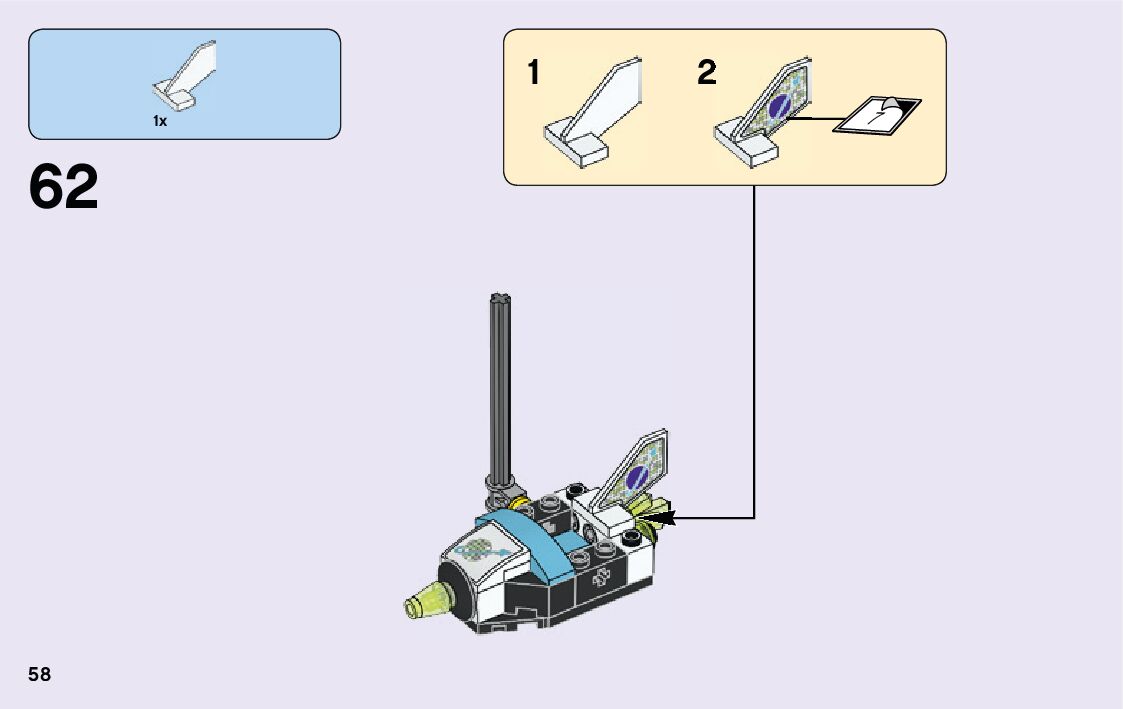 1x

62

1

2

7

58