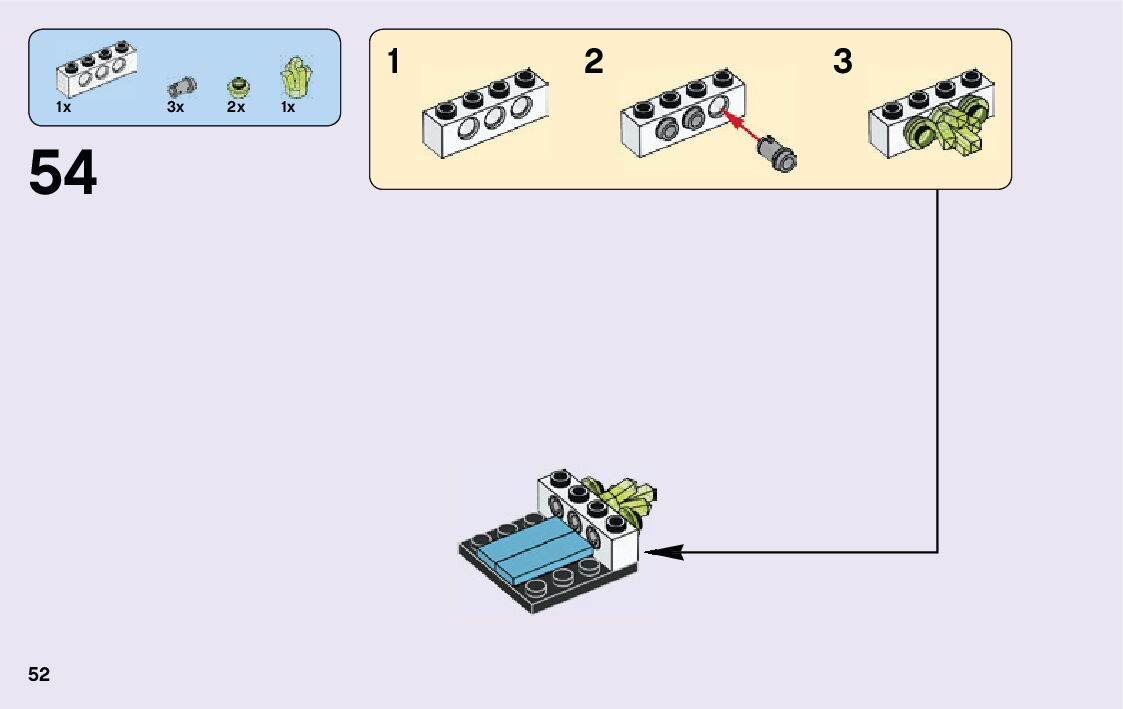 1x 3x 2x 1x

54

1

2

3

52