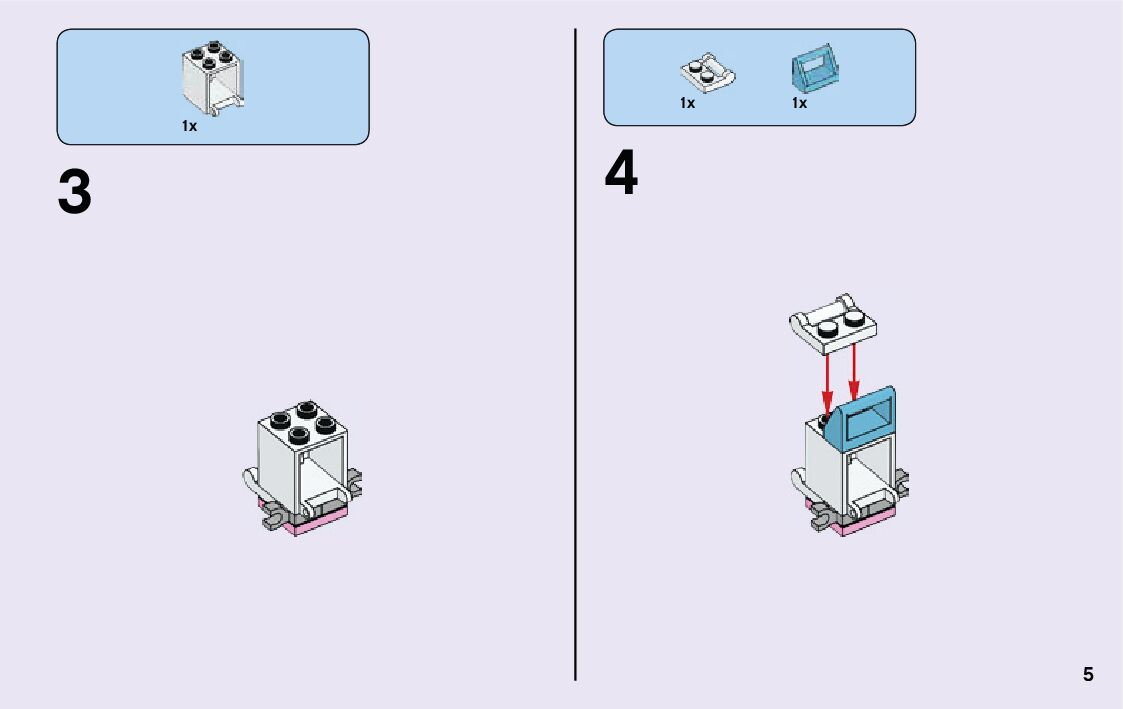 1x

3

1x 1x

4

5