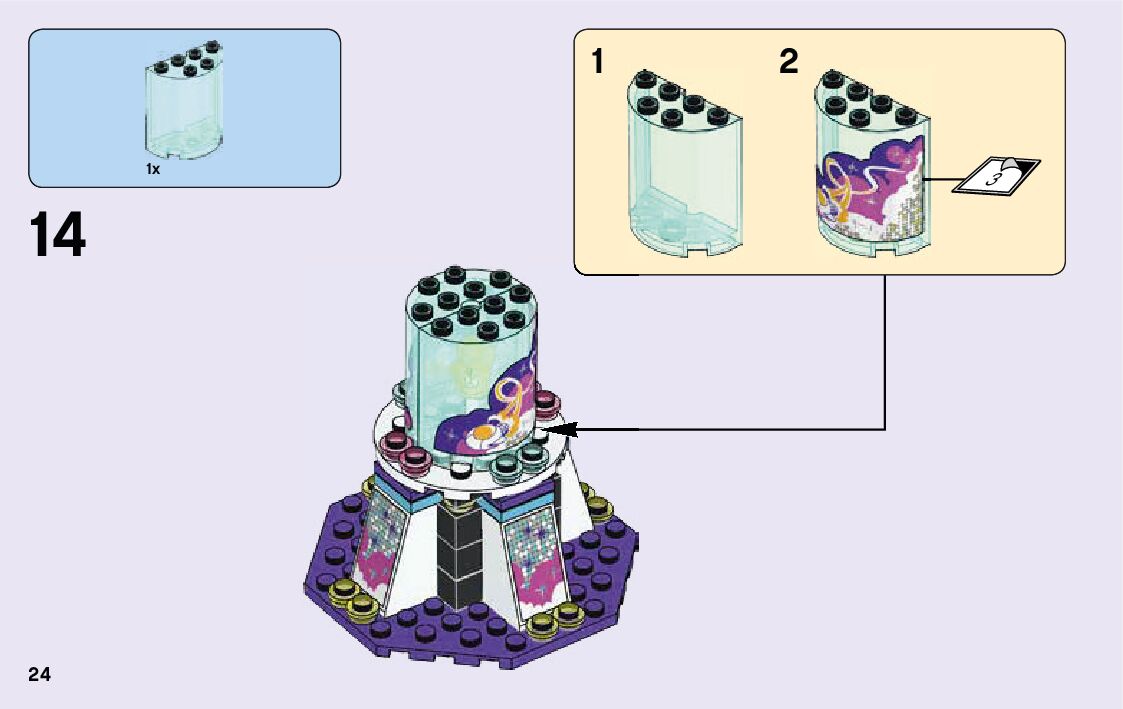 1x

14

1

2

3

24