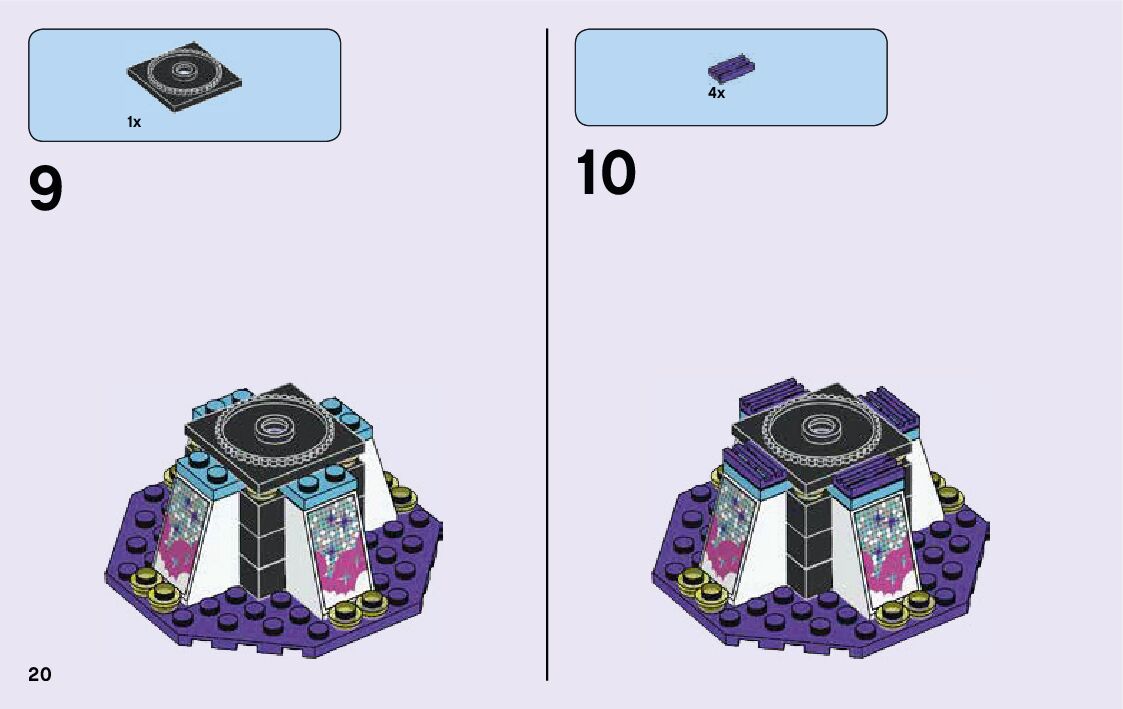 1x

9

4x

10

20