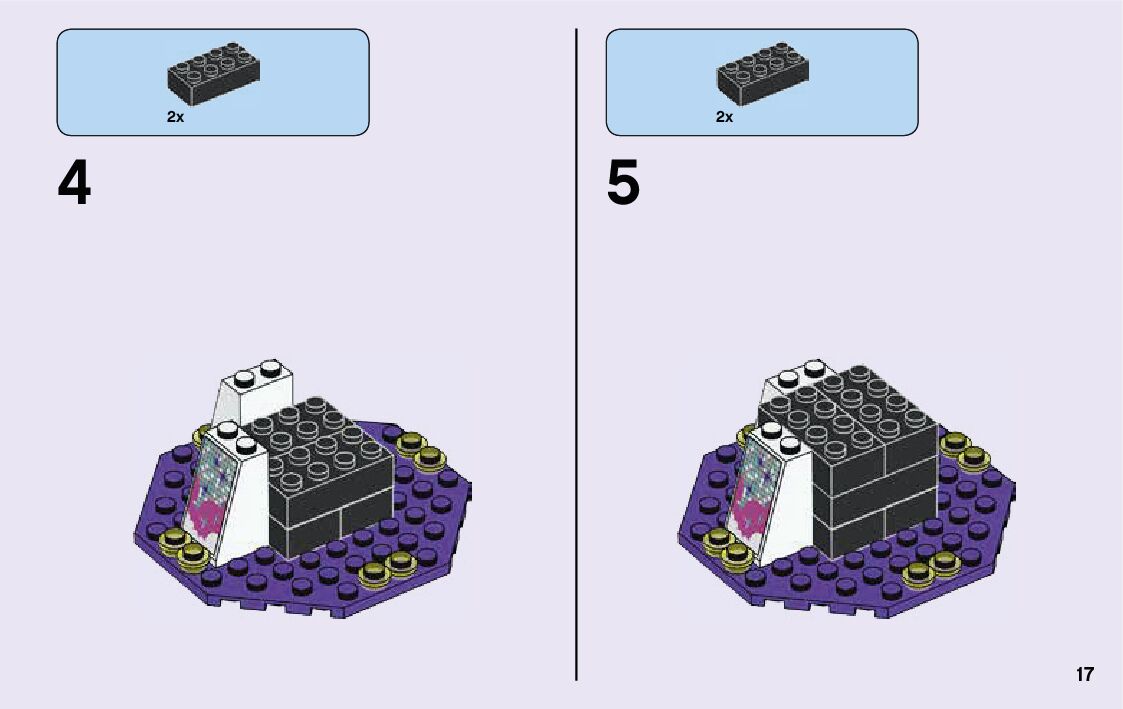 2x

4

2x

5

17