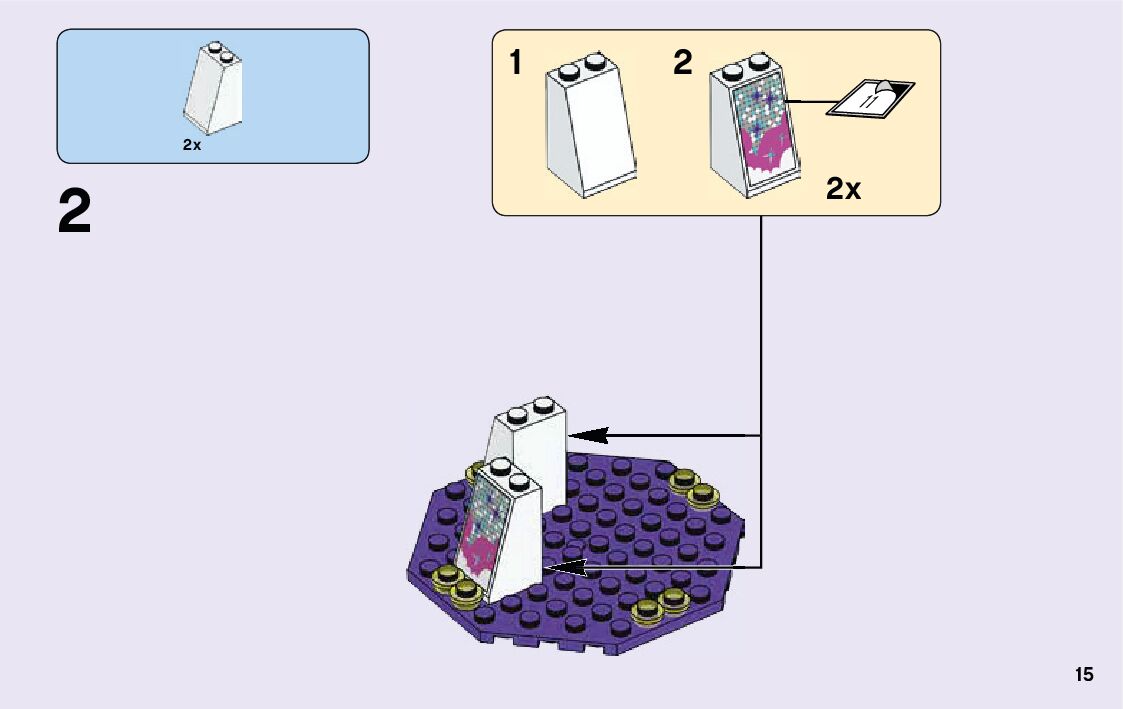 2x

2

1

2

2x

15