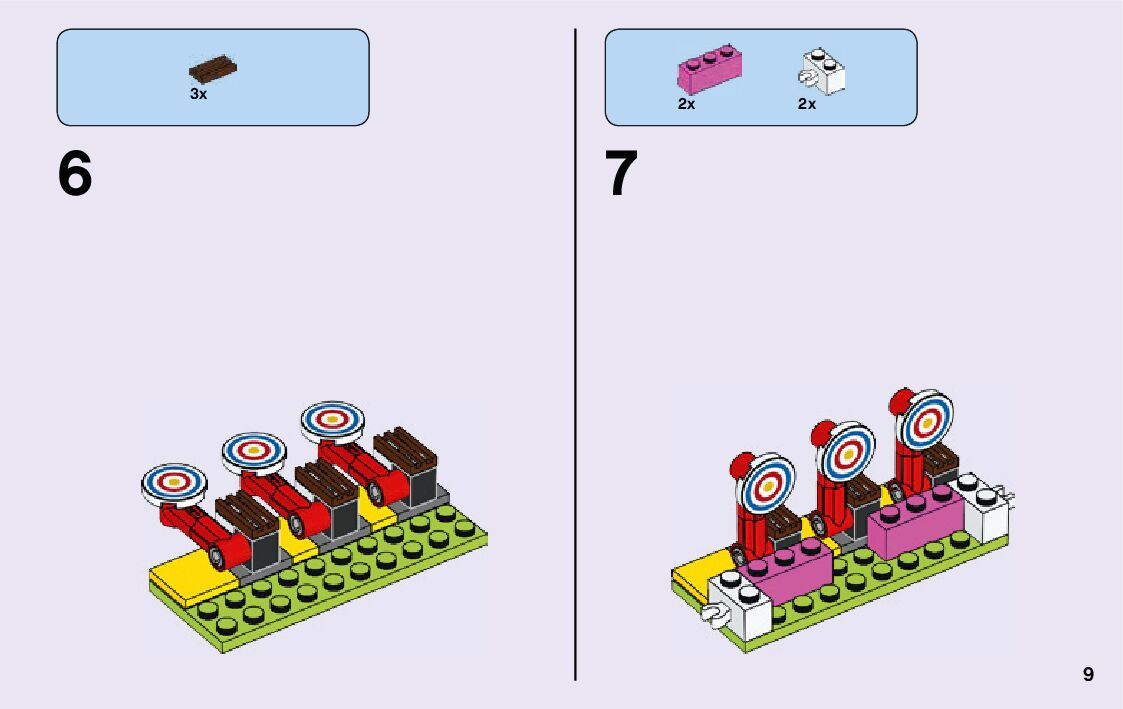 3x

6

2x 2x

7

9