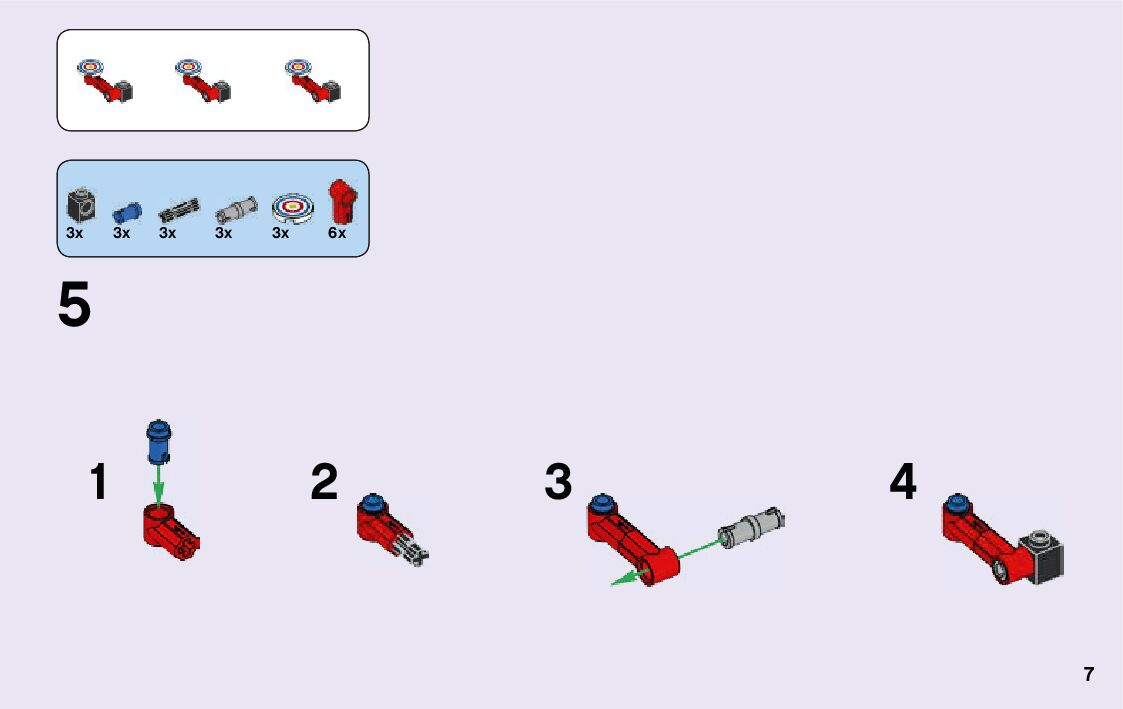 3x 3x 3x 3x 3x 6x

5

1

2

3

4

7