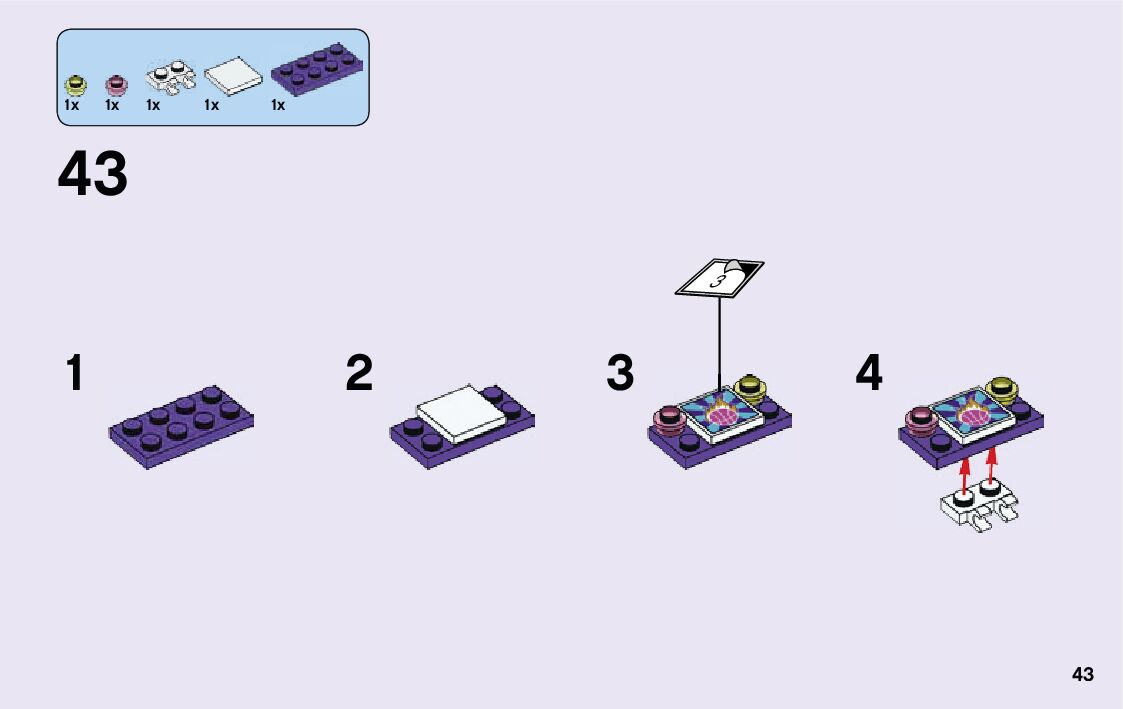 1x 1x 1x 1x 1x

43

1

2

3

3

4

43