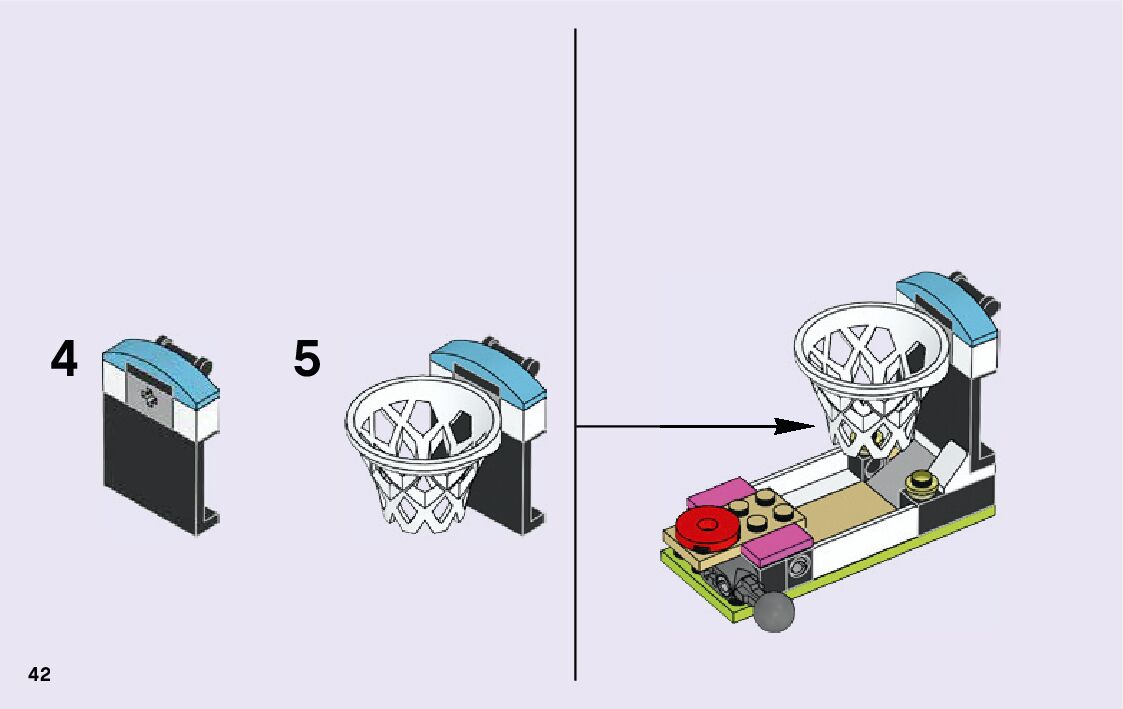 4

5

42